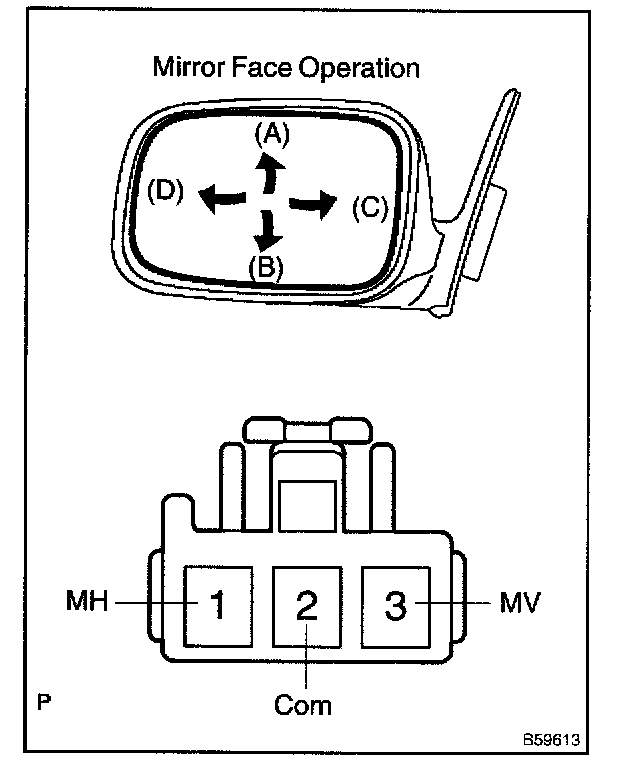 Mirror Face Operation

(A)
(D)
(C)
(B)

MH
1
2
3
MV
Com

P

B59613