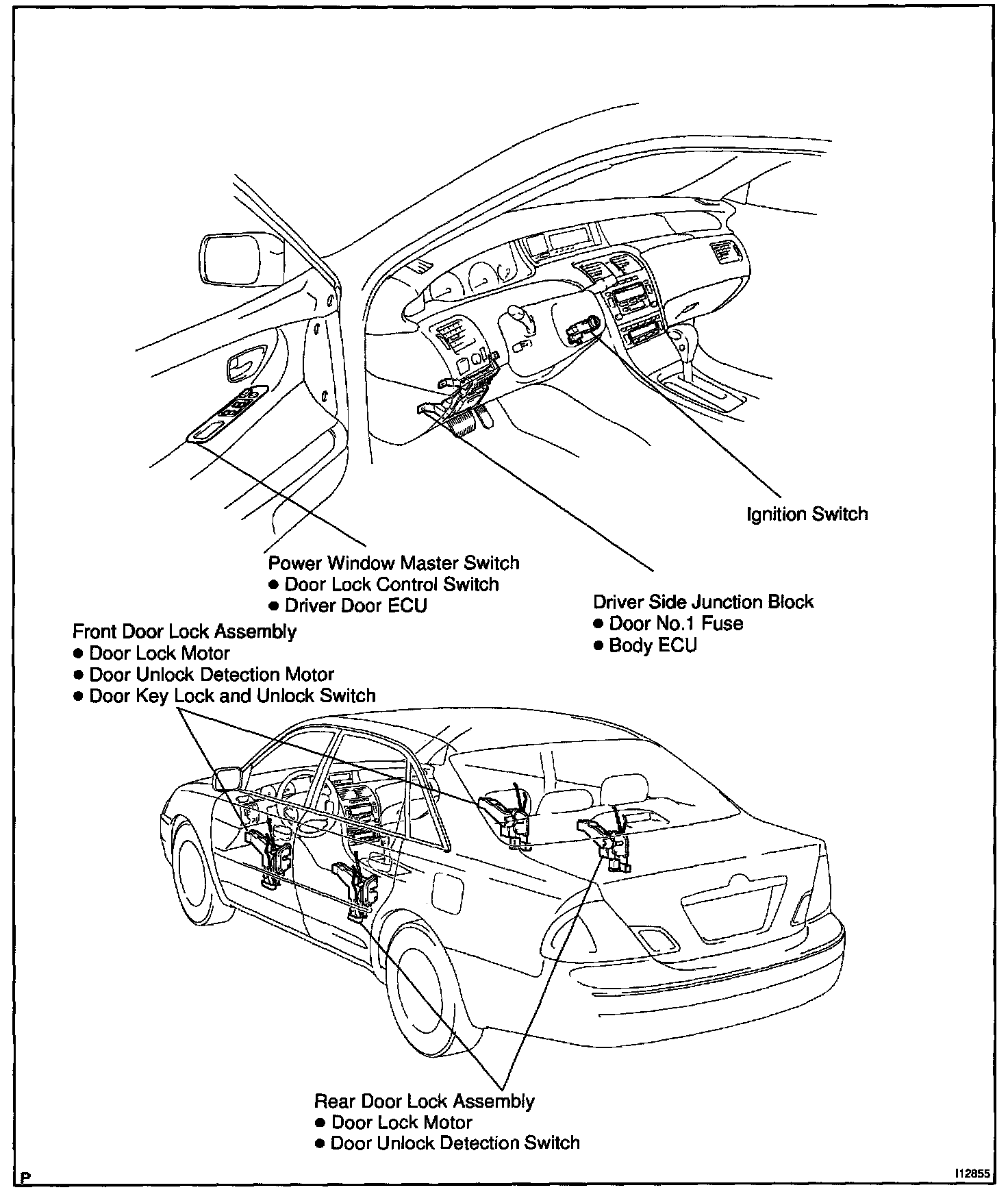 Ignition Switch

Power Window Master Switch
● Door Lock Control Switch
● Driver Door ECU

Driver Side Junction Block
● Door No.1 Fuse
● Body ECU

Front Door Lock Assembly
● Door Lock Motor
● Door Unlock Detection Motor
● Door Key Lock and Unlock Switch

Rear Door Lock Assembly
● Door Lock Motor
● Door Unlock Detection Switch

P

I12855