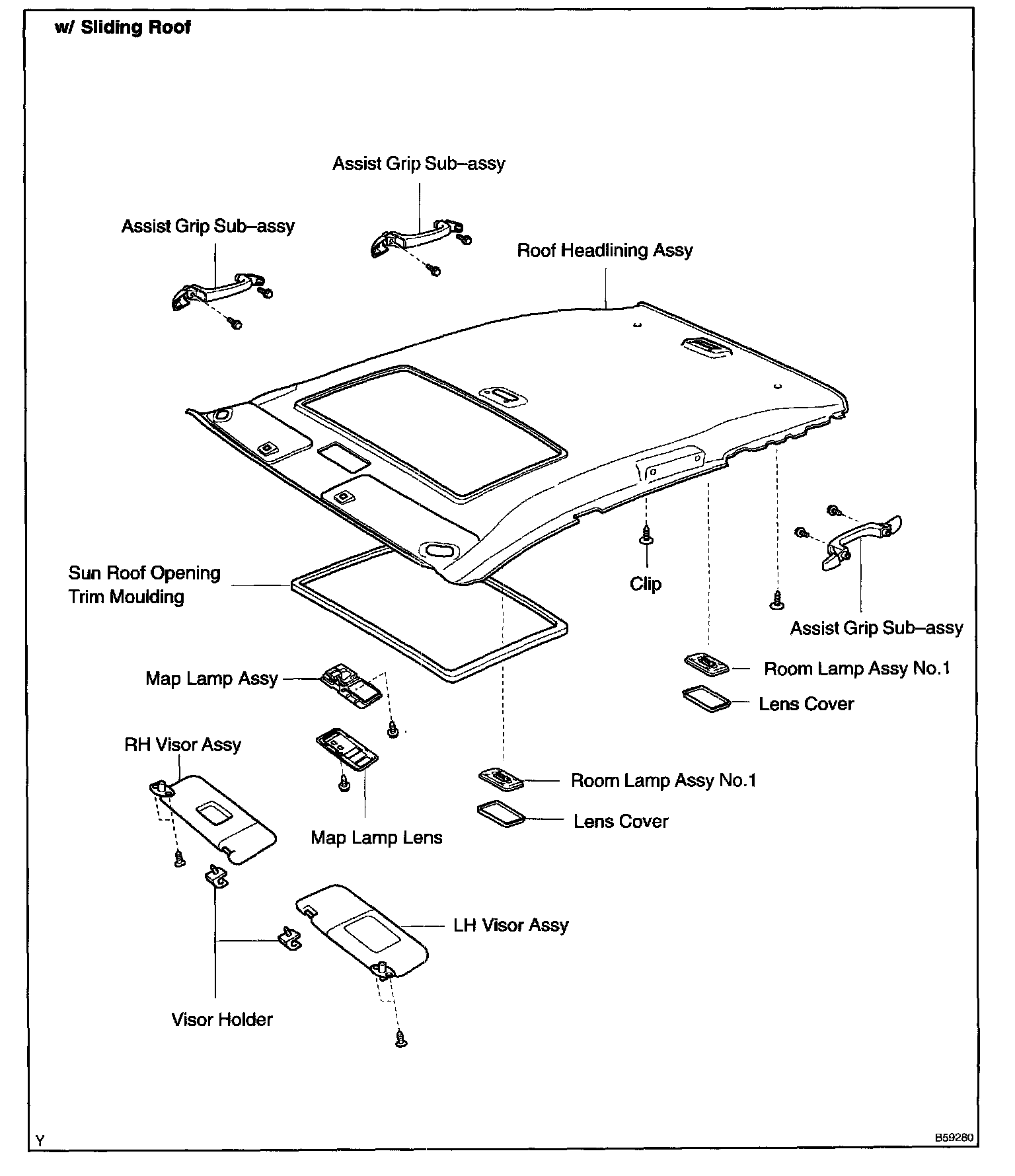 w/ Sliding Roof

Assist Grip Sub–assy

Assist Grip Sub–assy

Roof Headlining Assy

Sun Roof Opening Trim Moulding

Clip

Assist Grip Sub–assy

Map Lamp Assy

Room Lamp Assy No.1

Lens Cover

RH Visor Assy

Room Lamp Assy No.1

Lens Cover

Map Lamp Lens

LH Visor Assy

Visor Holder

Y

B59280