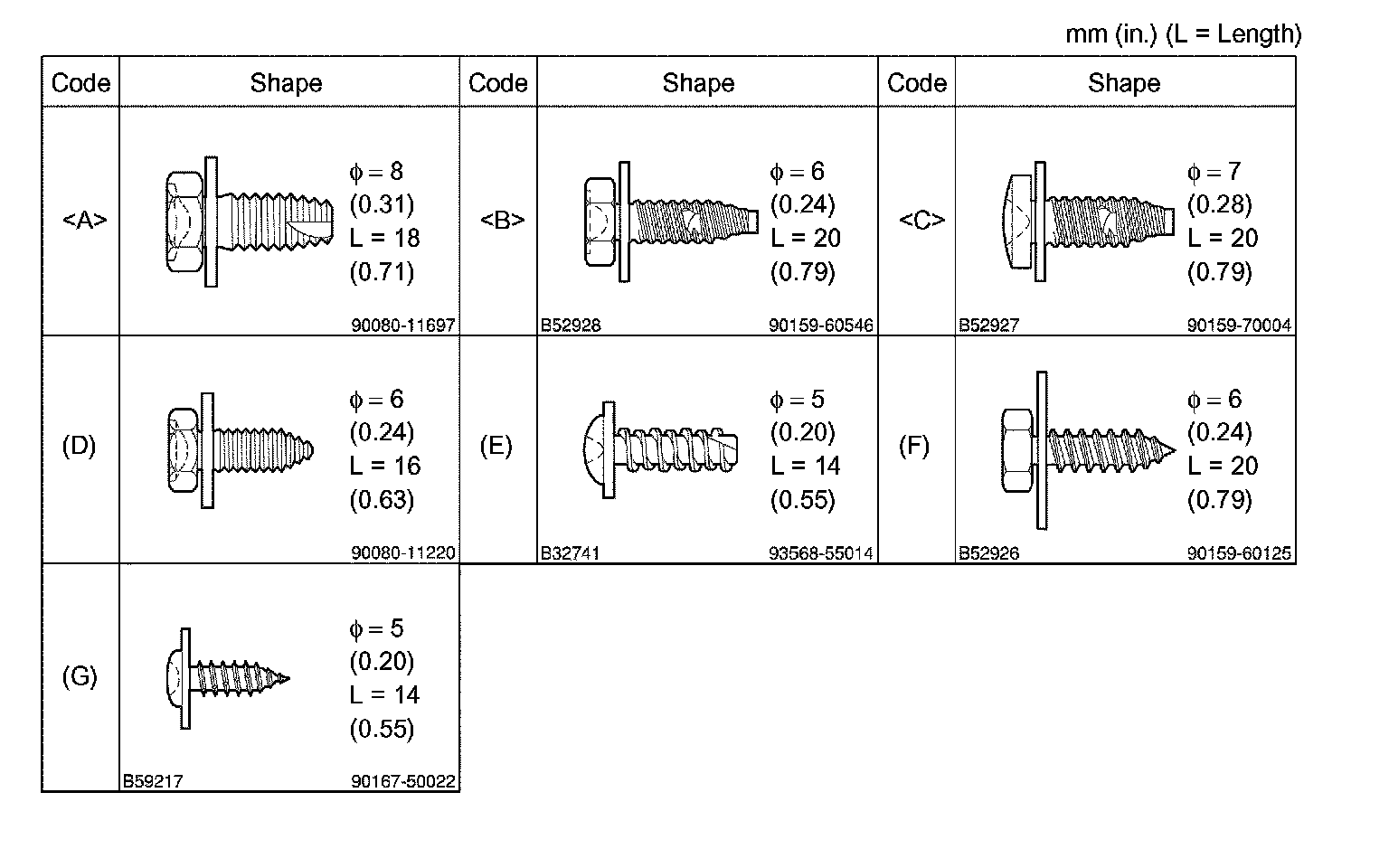 mm (in.) (L = Length)

| Code | Shape | Code | Shape | Code | Shape |
|---|---|---|---|---|---|
| <A> | $\phi = 8$ (0.31) L = 18 (0.71) 90080-11697 | <B> | $\phi = 6$ (0.24) L = 20 (0.79) B52928 90159-60546 | <C> | $\phi = 7$ (0.28) L = 20 (0.79) B52927 90159-70004 |
| (D) | $\phi = 6$ (0.24) L = 16 (0.63) 90080-11220 | (E) | $\phi = 5$ (0.20) L = 14 (0.55) B32741 93568-55014 | (F) | $\phi = 6$ (0.24) L = 20 (0.79) B52926 90159-60125 |
| (G) | $\phi = 5$ (0.20) L = 14 (0.55) B59217 90167-50022 | | | | |