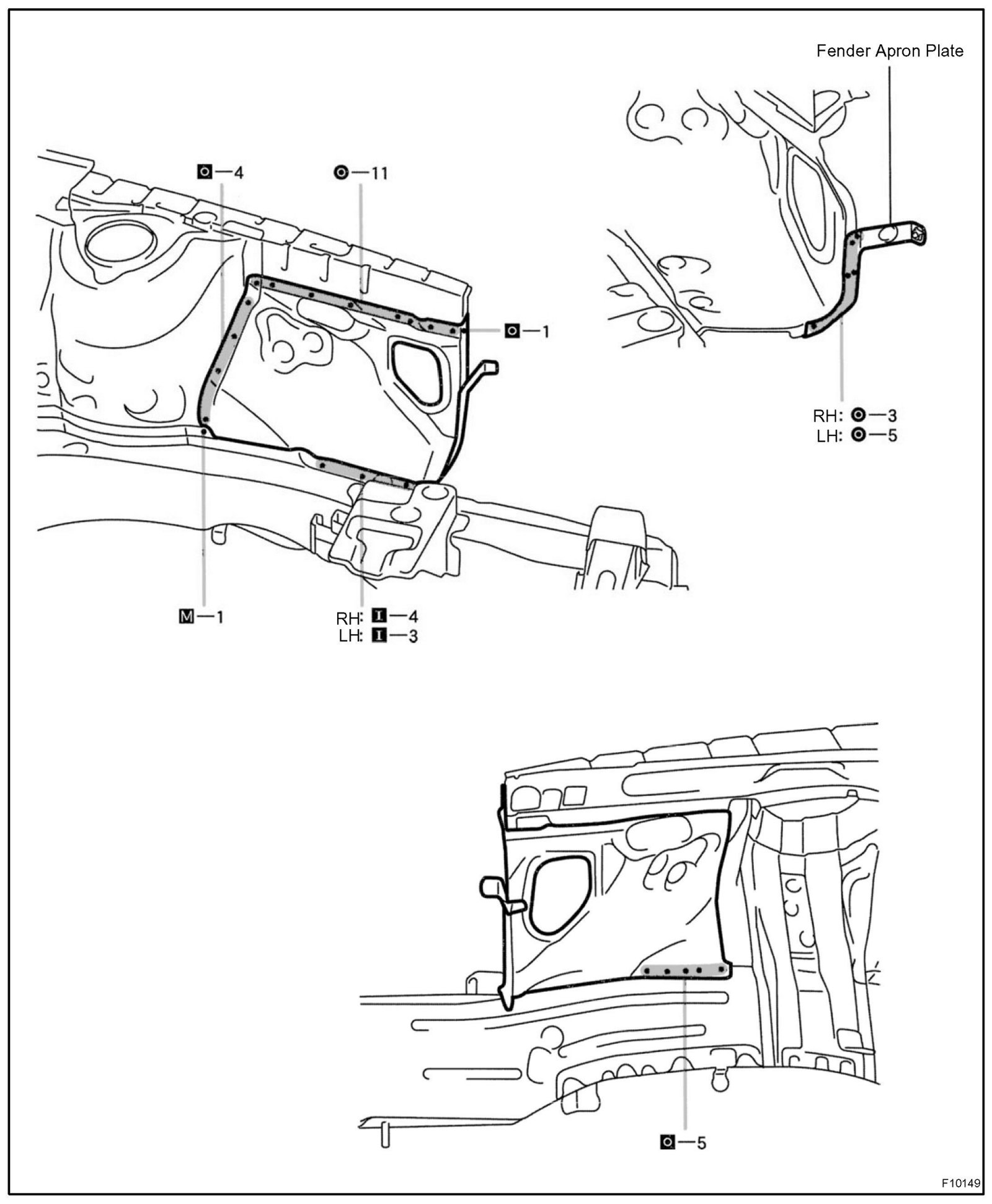 Fender Apron Plate

—4

—11

—1

RH: —3
LH: —5

M—1

RH: I—4
LH: I—3

—5

F10149