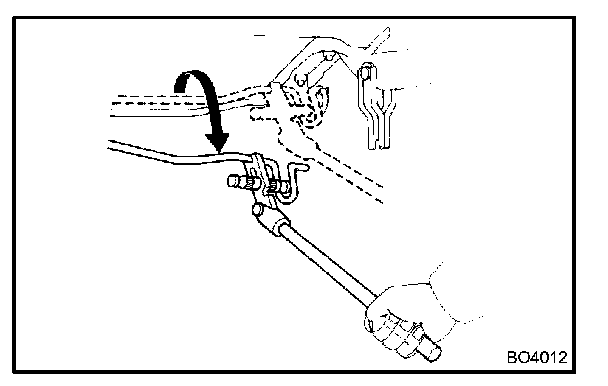 BO4012