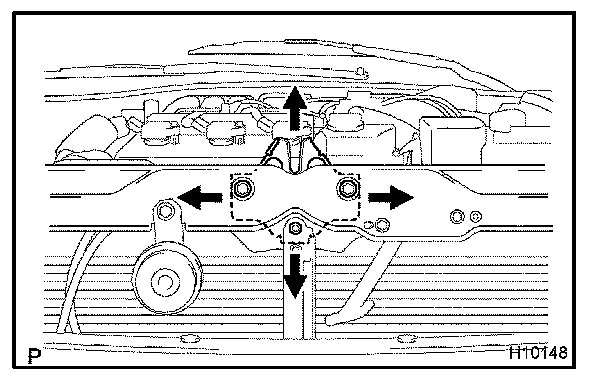 P

H10148