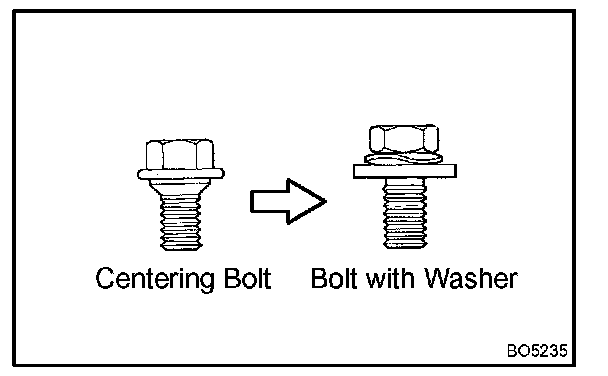 Centering Bolt

Bolt with Washer

BO5235