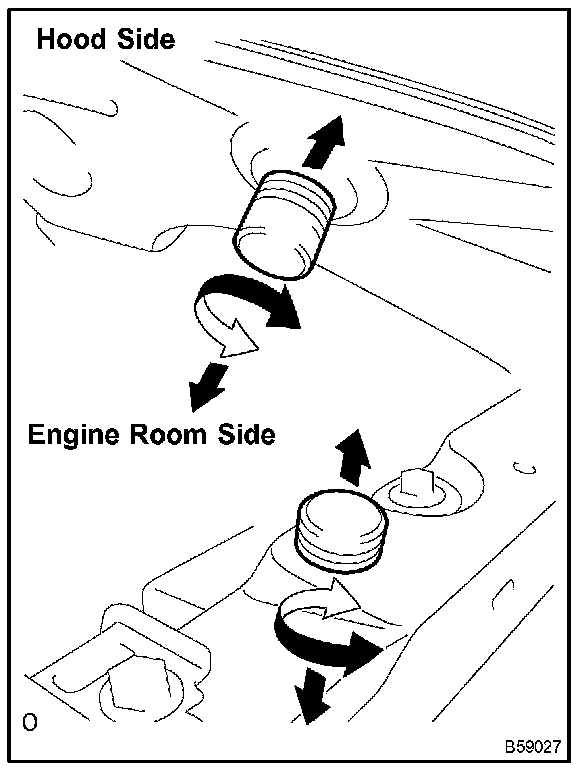 Hood Side

Engine Room Side

O

B59027