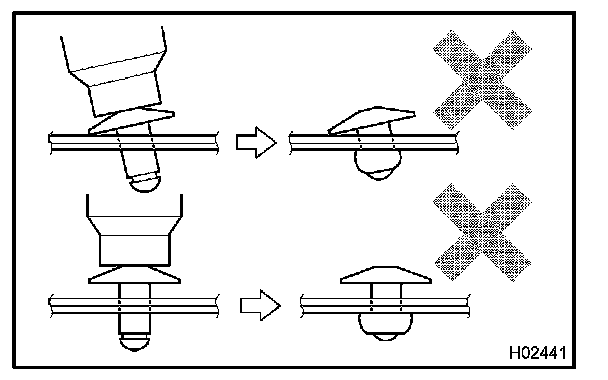 H02441