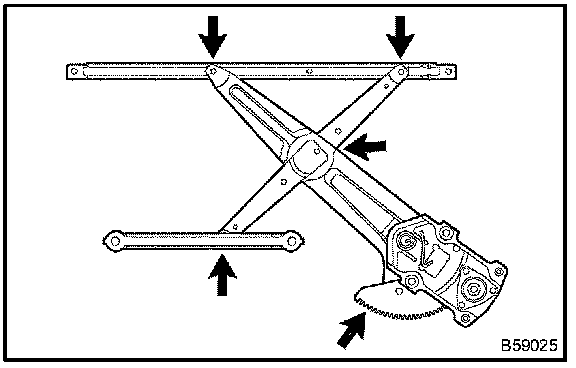 B59025