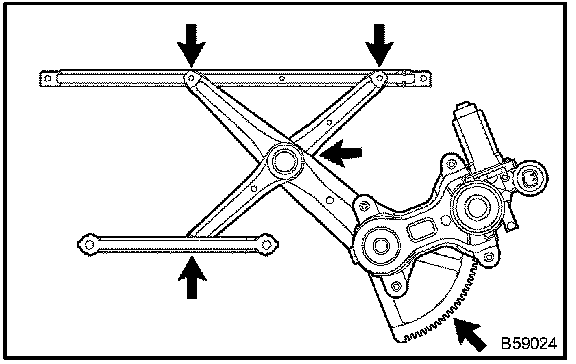 B59024