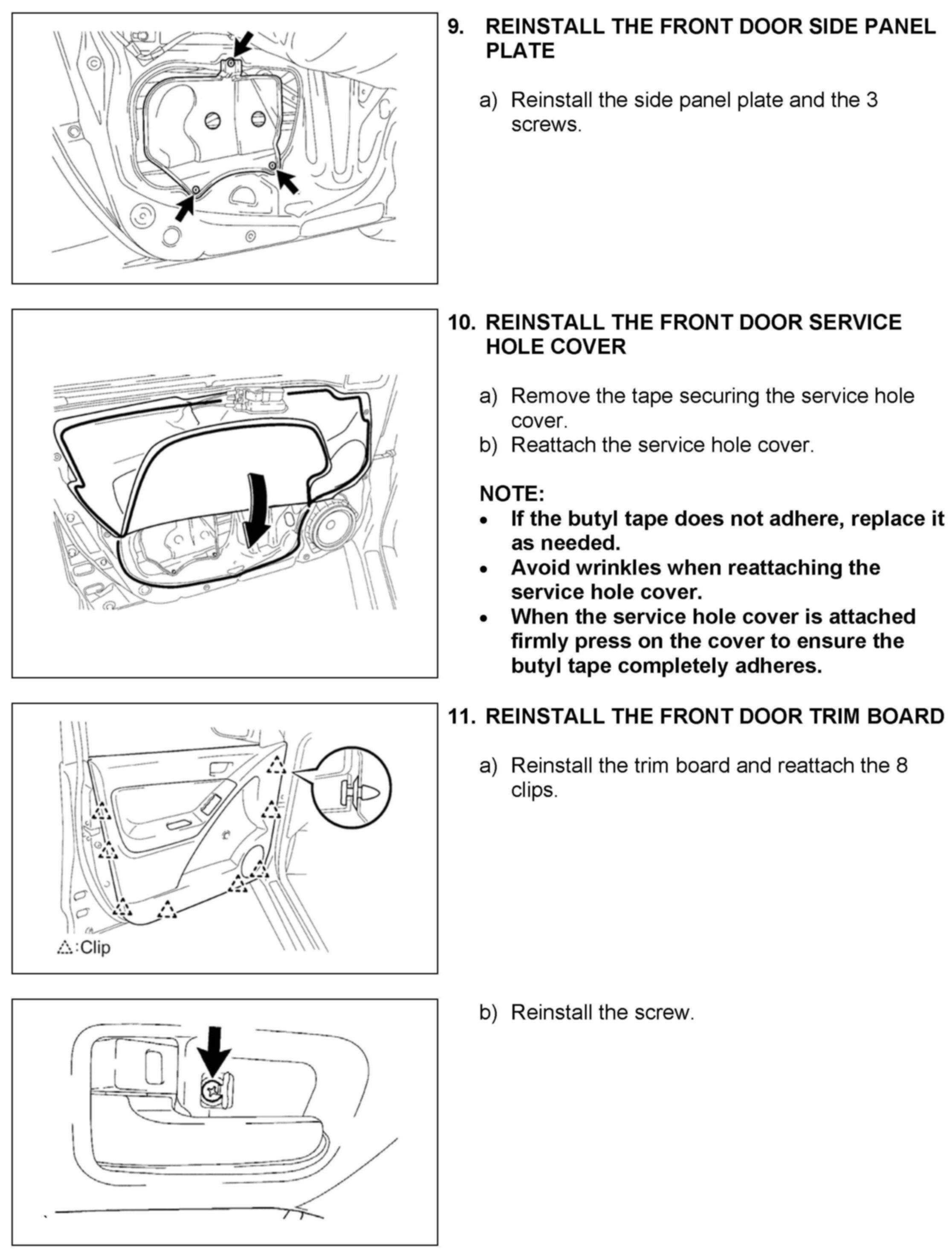 9. REINSTALL THE FRONT DOOR SIDE PANEL PLATE

a) Reinstall the side panel plate and the 3 screws.

10. REINSTALL THE FRONT DOOR SERVICE HOLE COVER

a) Remove the tape securing the service hole cover.
b) Reattach the service hole cover.

NOTE:
• If the butyl tape does not adhere, replace it as needed.
• Avoid wrinkles when reattaching the service hole cover.
• When the service hole cover is attached firmly press on the cover to ensure the butyl tape completely adheres.

11. REINSTALL THE FRONT DOOR TRIM BOARD

a) Reinstall the trim board and reattach the 8 clips.

△:Clip

b) Reinstall the screw.