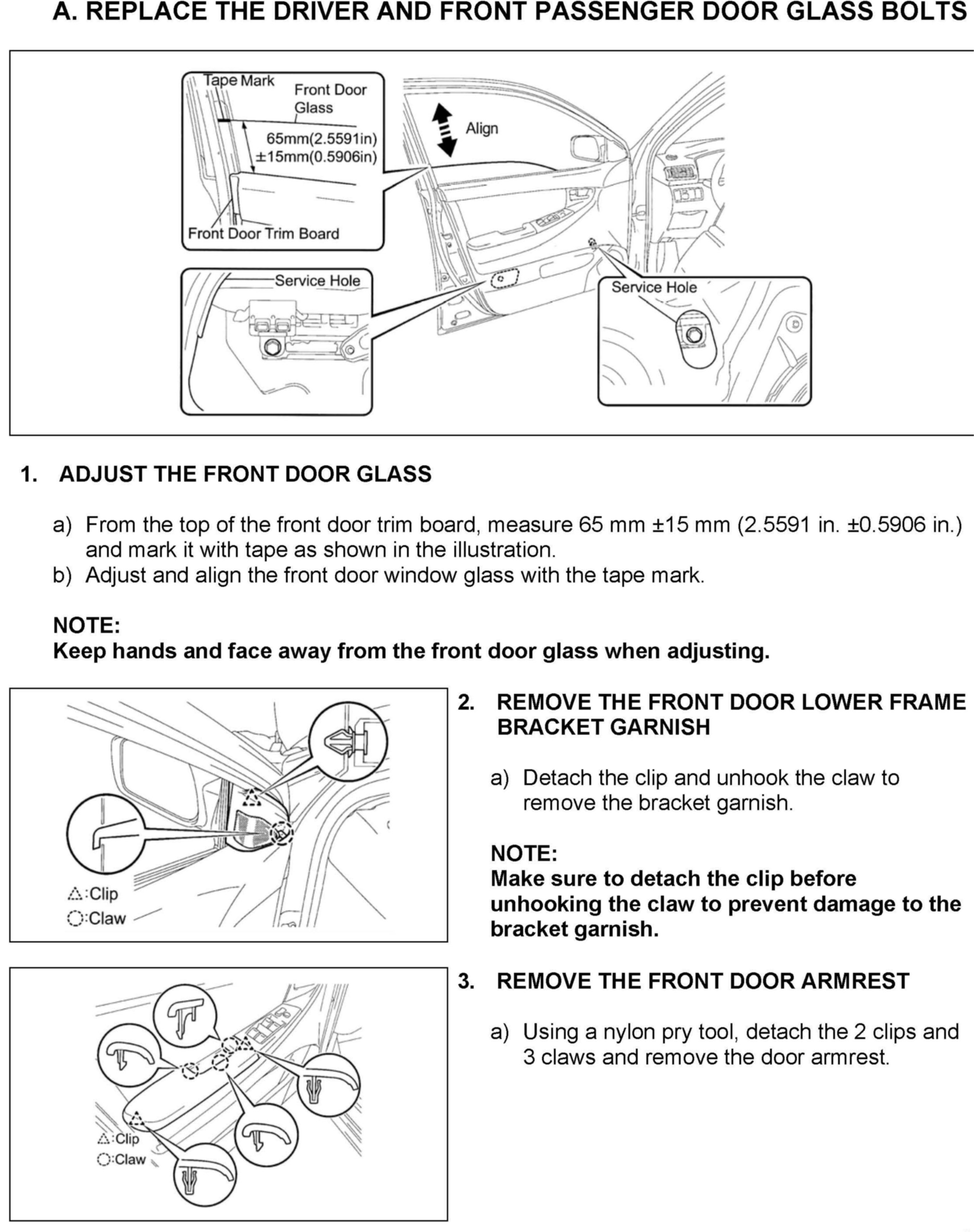 A. REPLACE THE DRIVER AND FRONT PASSENGER DOOR GLASS BOLTS

Tape Mark
Front Door Glass
65mm(2.5591in) ±15mm(0.5906in)
Front Door Trim Board
Align
Service Hole
Service Hole

1. ADJUST THE FRONT DOOR GLASS

a) From the top of the front door trim board, measure 65 mm ±15 mm (2.5591 in. ±0.5906 in.) and mark it with tape as shown in the illustration.
b) Adjust and align the front door window glass with the tape mark.

NOTE:
Keep hands and face away from the front door glass when adjusting.

△:Clip
○:Claw

2. REMOVE THE FRONT DOOR LOWER FRAME BRACKET GARNISH

a) Detach the clip and unhook the claw to remove the bracket garnish.

NOTE:
Make sure to detach the clip before unhooking the claw to prevent damage to the bracket garnish.

△:Clip
○:Claw

3. REMOVE THE FRONT DOOR ARMREST

a) Using a nylon pry tool, detach the 2 clips and 3 claws and remove the door armrest.