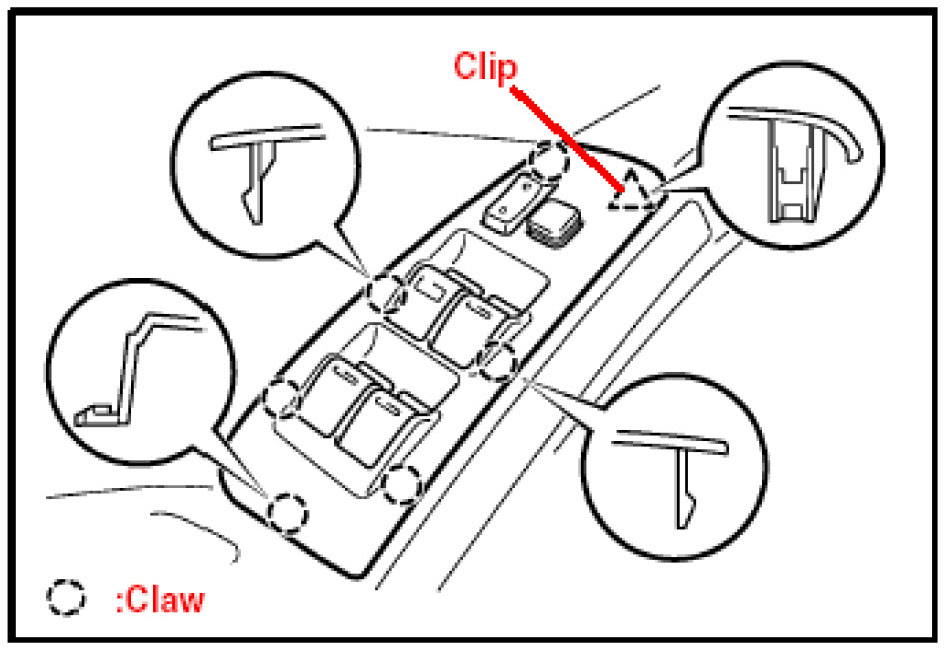 Clip

:Claw