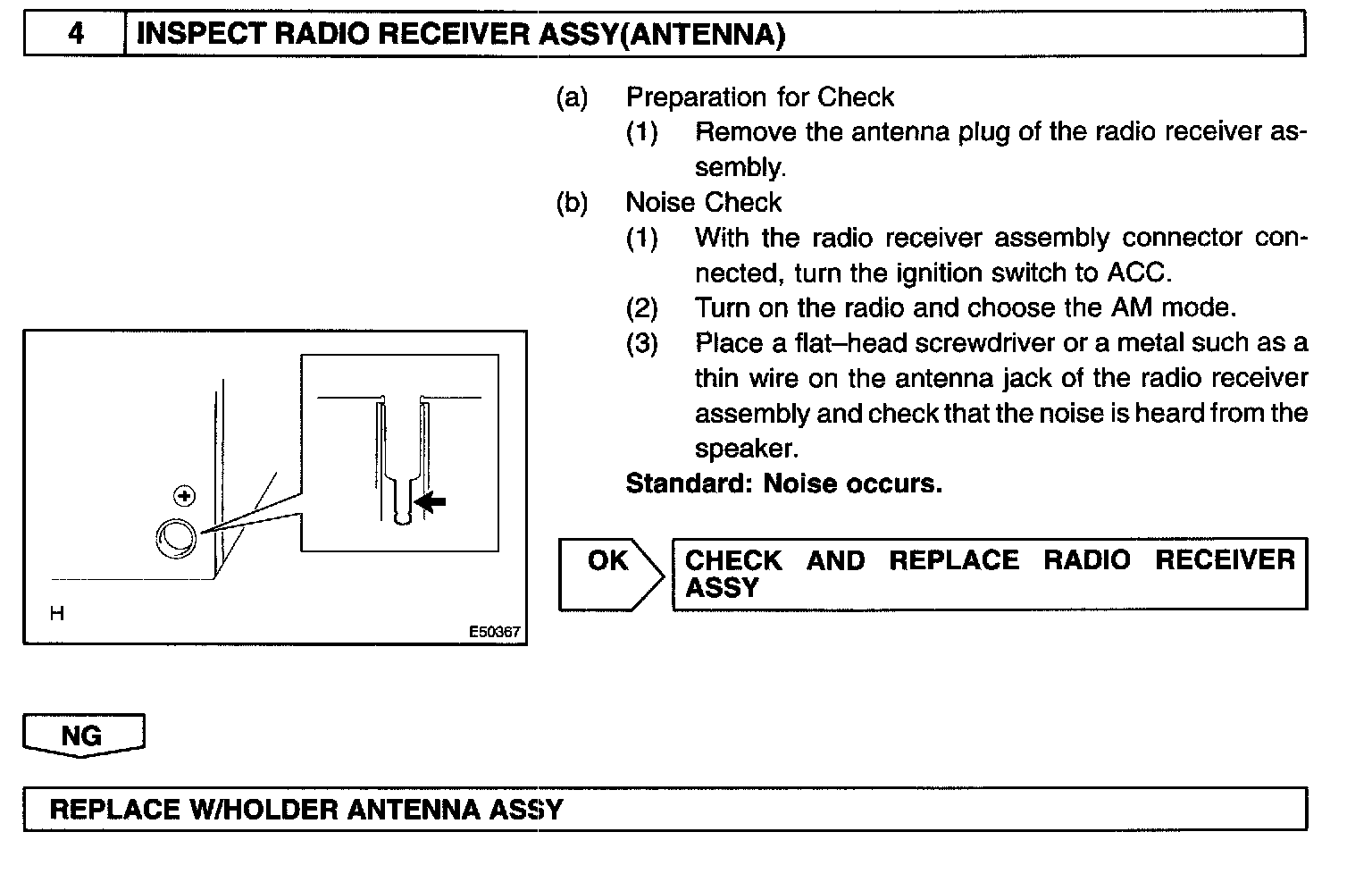 4 INSPECT RADIO RECEIVER ASSY(ANTENNA)

(a) Preparation for Check
(1) Remove the antenna plug of the radio receiver assembly.
(b) Noise Check
(1) With the radio receiver assembly connector connected, turn the ignition switch to ACC.
(2) Turn on the radio and choose the AM mode.
(3) Place a flat–head screwdriver or a metal such as a thin wire on the antenna jack of the radio receiver assembly and check that the noise is heard from the speaker.
Standard: Noise occurs.

H
E50367

OK
CHECK AND REPLACE RADIO RECEIVER ASSY

NG

REPLACE W/HOLDER ANTENNA ASSY