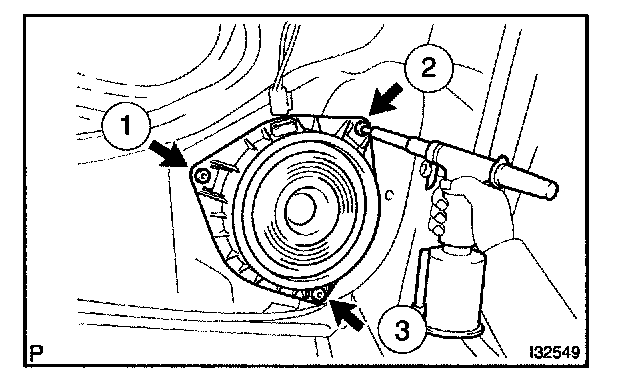 1
2
3
P
I32549