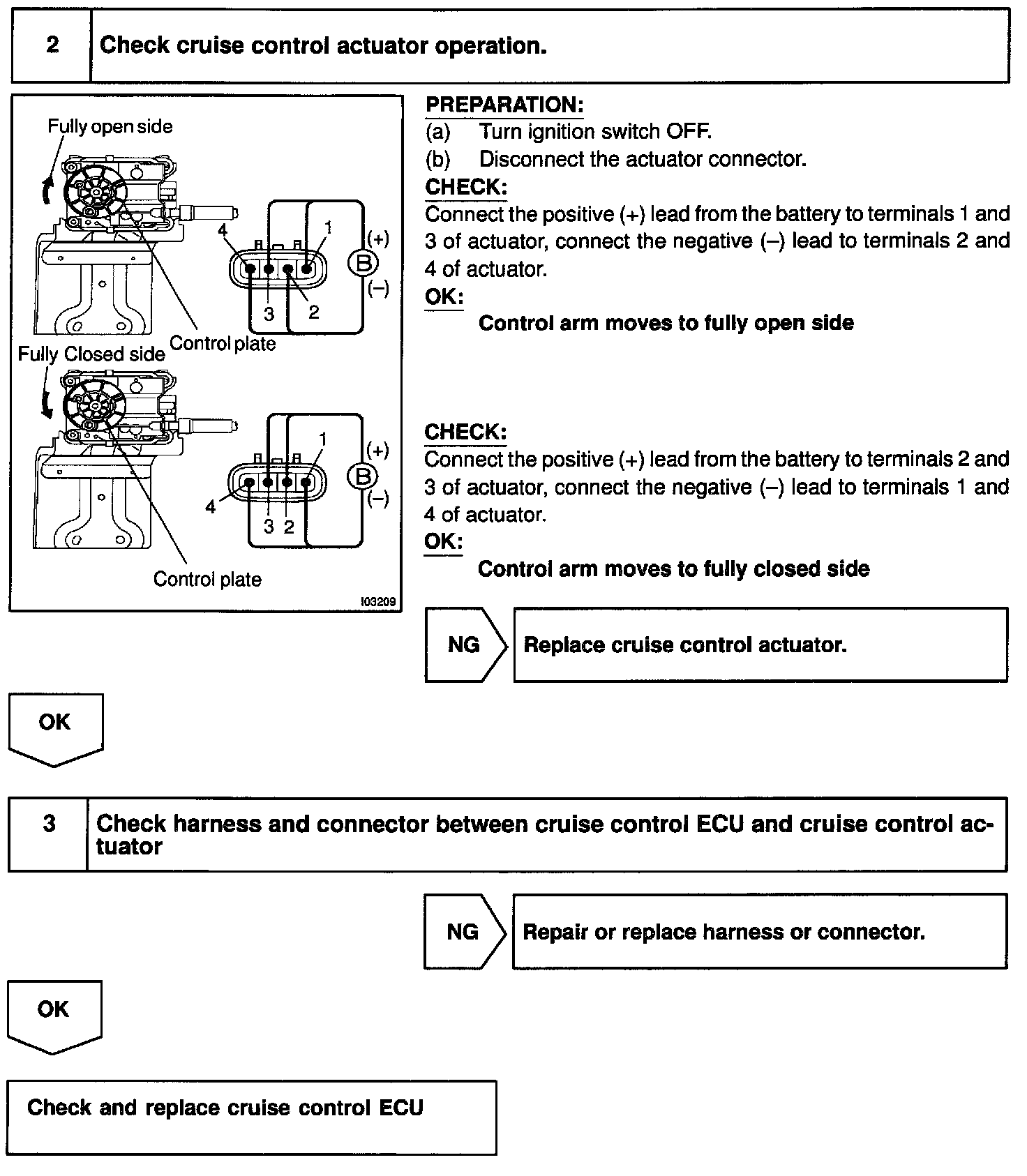 2 Check cruise control actuator operation.

Fully open side

4

1

(+)

B

(–)

3 2

Control plate

Fully Closed side

1

(+)

B

(–)

4

3 2

Control plate

I03209

PREPARATION:
(a) Turn ignition switch OFF.
(b) Disconnect the actuator connector.
CHECK:
Connect the positive (+) lead from the battery to terminals 1 and 3 of actuator, connect the negative (–) lead to terminals 2 and 4 of actuator.
OK:
Control arm moves to fully open side

CHECK:
Connect the positive (+) lead from the battery to terminals 2 and 3 of actuator, connect the negative (–) lead to terminals 1 and 4 of actuator.
OK:
Control arm moves to fully closed side

NG Replace cruise control actuator.

OK

3 Check harness and connector between cruise control ECU and cruise control actuator

NG Repair or replace harness or connector.

OK

Check and replace cruise control ECU