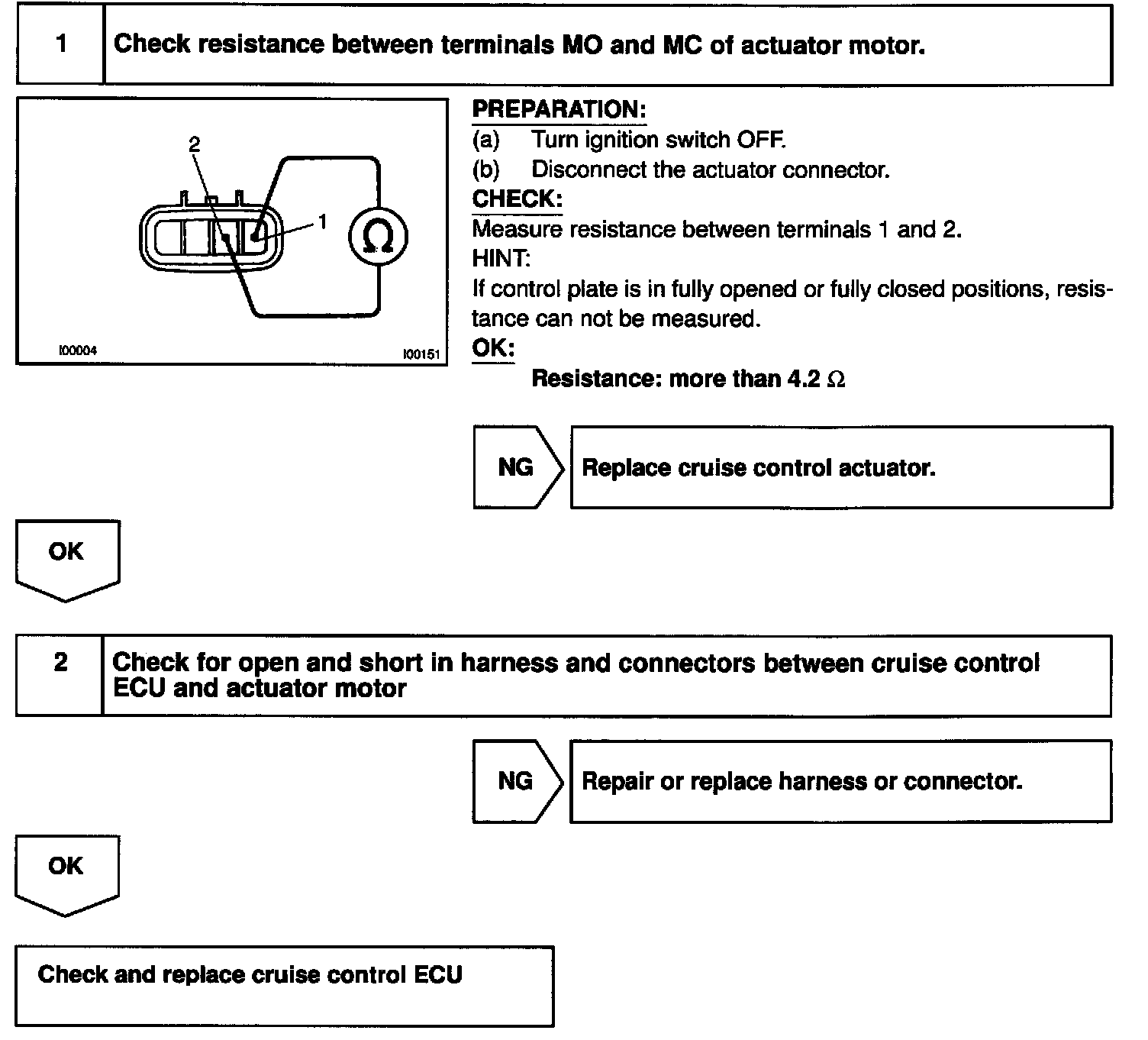 1 Check resistance between terminals MO and MC of actuator motor.

2

1

Ω

I00004

I00151

PREPARATION:
(a) Turn ignition switch OFF.
(b) Disconnect the actuator connector.
CHECK:
Measure resistance between terminals 1 and 2.
HINT:
If control plate is in fully opened or fully closed positions, resistance can not be measured.
OK:
Resistance: more than 4.2 Ω

NG Replace cruise control actuator.

OK

2 Check for open and short in harness and connectors between cruise control ECU and actuator motor

NG Repair or replace harness or connector.

OK

Check and replace cruise control ECU