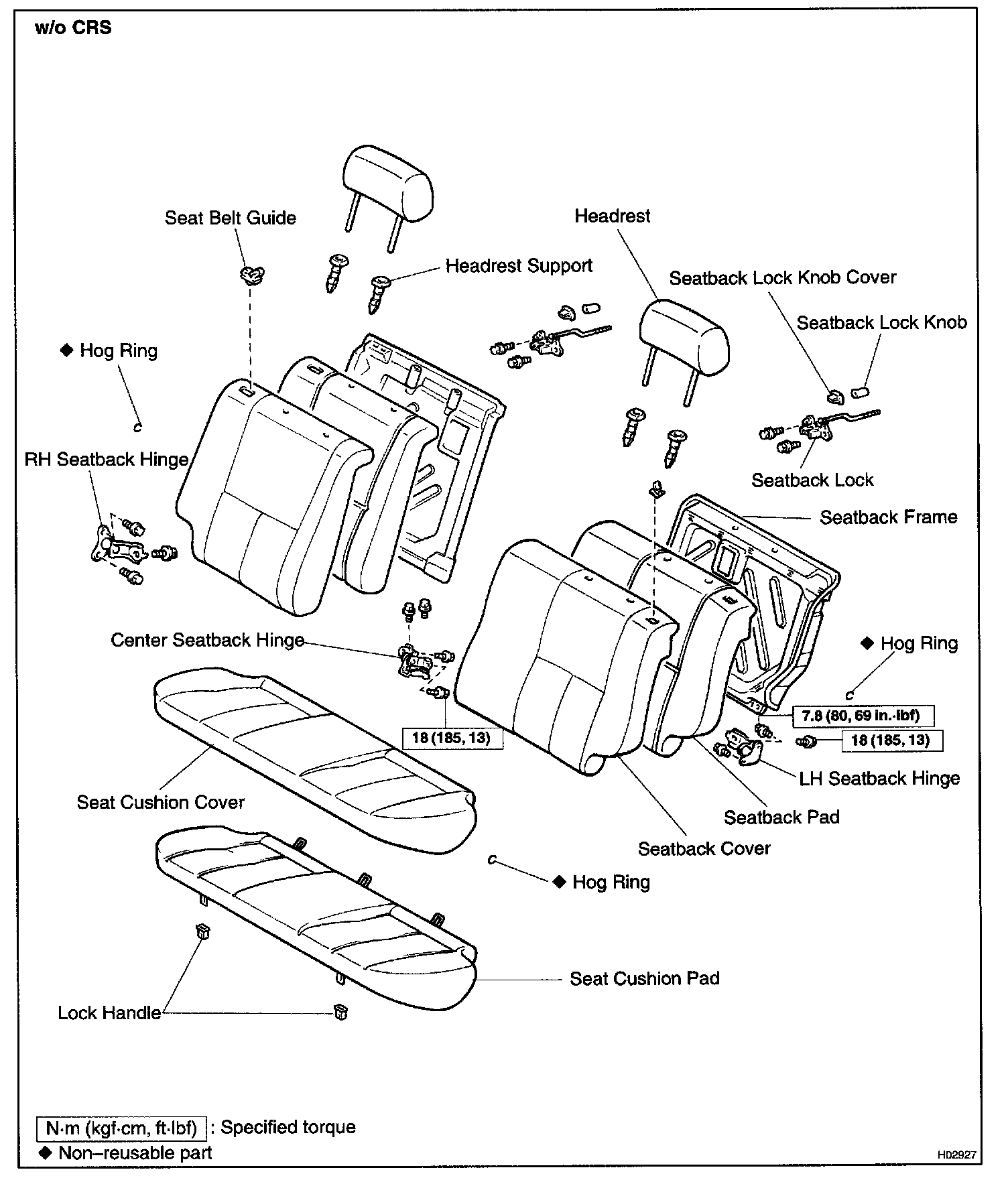 w/o CRS

Seat Belt Guide
Headrest
Headrest Support
Seatback Lock Knob Cover
Seatback Lock Knob
◆ Hog Ring
RH Seatback Hinge
Seatback Lock
Seatback Frame
Center Seatback Hinge
◆ Hog Ring
7.8 (80, 69 in.·lbf)
18 (185, 13)
18 (185, 13)
LH Seatback Hinge
Seat Cushion Cover
Seatback Pad
Seatback Cover
◆ Hog Ring
Seat Cushion Pad
Lock Handle

N·m (kgf·cm, ft·lbf) : Specified torque
◆ Non–reusable part
H02927