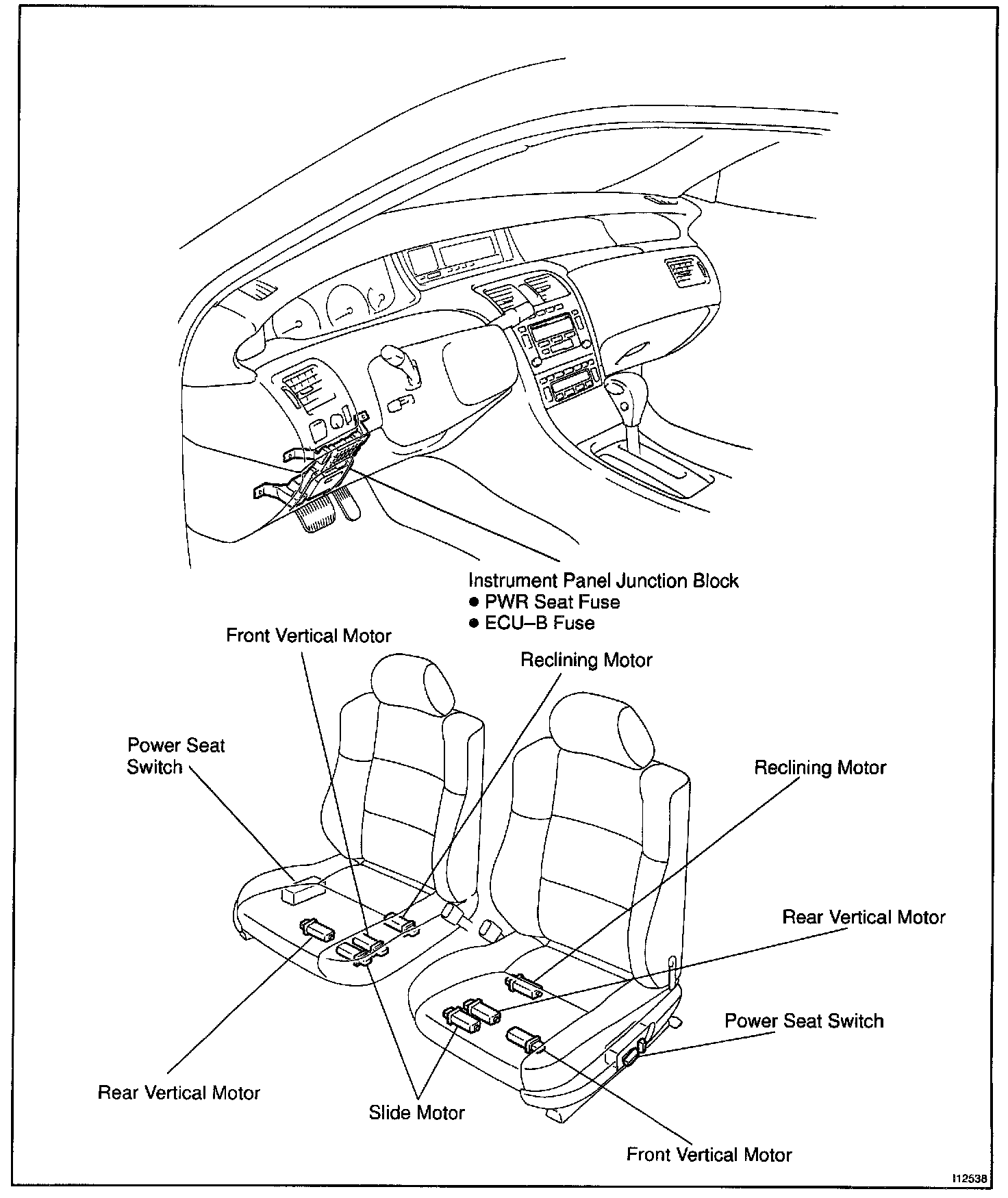 Instrument Panel Junction Block
● PWR Seat Fuse
● ECU–B Fuse

Front Vertical Motor

Reclining Motor

Power Seat Switch

Reclining Motor

Rear Vertical Motor

Power Seat Switch

Rear Vertical Motor

Slide Motor

Front Vertical Motor

I12538