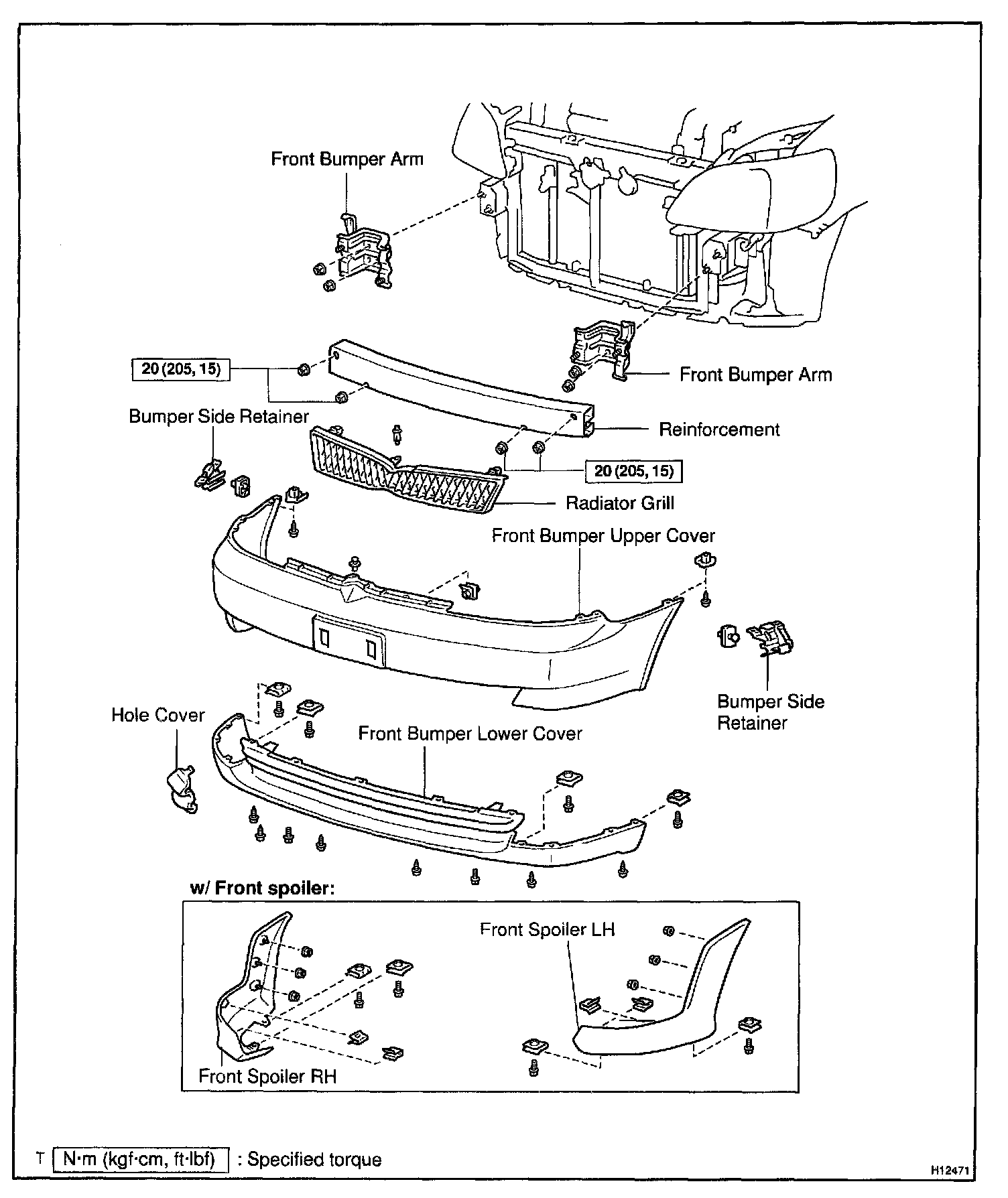 Front Bumper Arm

20 (205, 15)

Front Bumper Arm

Bumper Side Retainer

Reinforcement

20 (205, 15)

Radiator Grill

Front Bumper Upper Cover

Bumper Side Retainer

Hole Cover

Front Bumper Lower Cover

w/ Front spoiler:

Front Spoiler LH

Front Spoiler RH

T N·m (kgf·cm, ft·lbf) : Specified torque

H12471