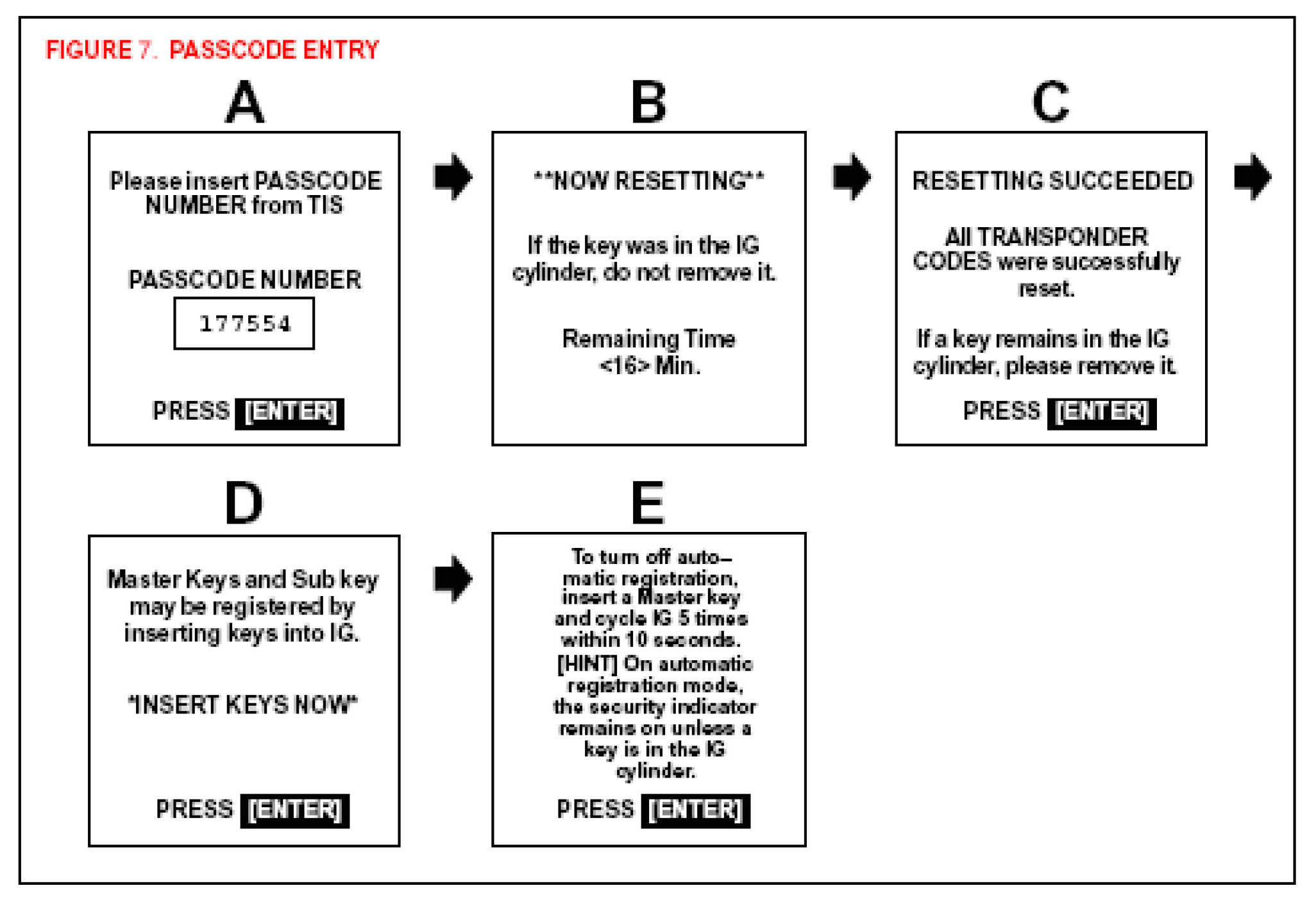 FIGURE 7. PASSCODE ENTRY

A

Please insert PASSCODE NUMBER from TIS

PASSCODE NUMBER

177554

PRESS [ENTER]

B

**NOW RESETTING**

If the key was in the IG cylinder, do not remove it.

Remaining Time <16> Min.

C

RESETTING SUCCEEDED

All TRANSPONDER CODES were successfully reset.

If a key remains in the IG cylinder, please remove it.

PRESS [ENTER]

D

Master Keys and Sub key may be registered by inserting keys into IG.

*INSERT KEYS NOW*

PRESS [ENTER]

E

To turn off automatic registration, insert a Master key and cycle IG 5 times within 10 seconds. [HINT] On automatic registration mode, the security indicator remains on unless a key is in the IG cylinder.

PRESS [ENTER]