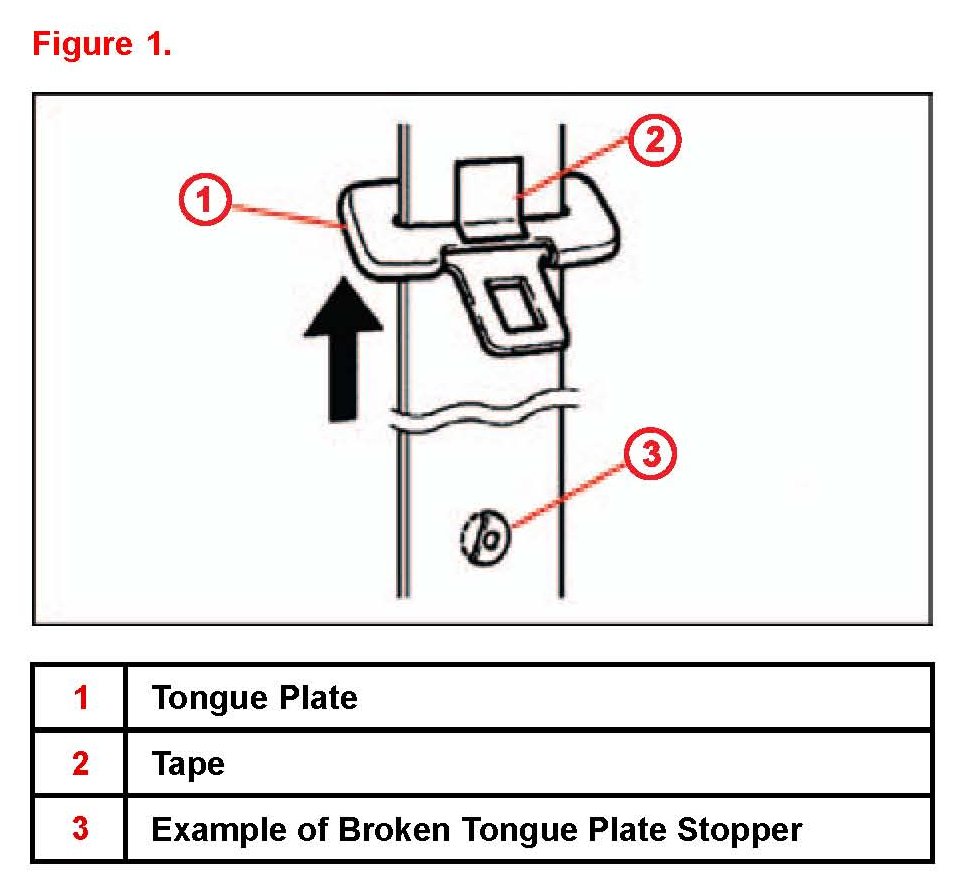 Figure 1.

1

2

3

| 1 | Tongue Plate |
|---|---|
| 2 | Tape |
| 3 | Example of Broken Tongue Plate Stopper |