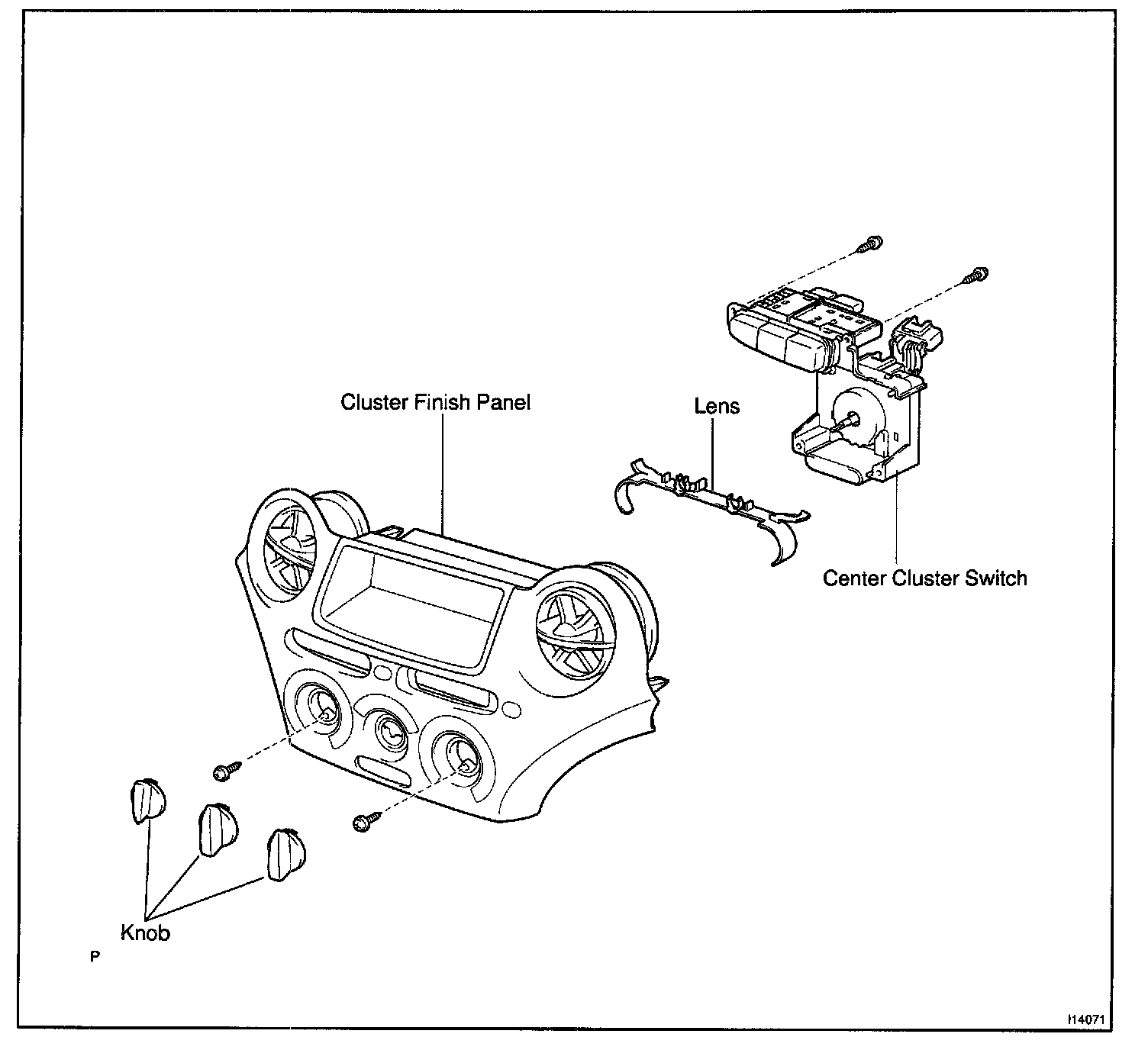 Cluster Finish Panel

Lens

Center Cluster Switch

Knob

P

I14071