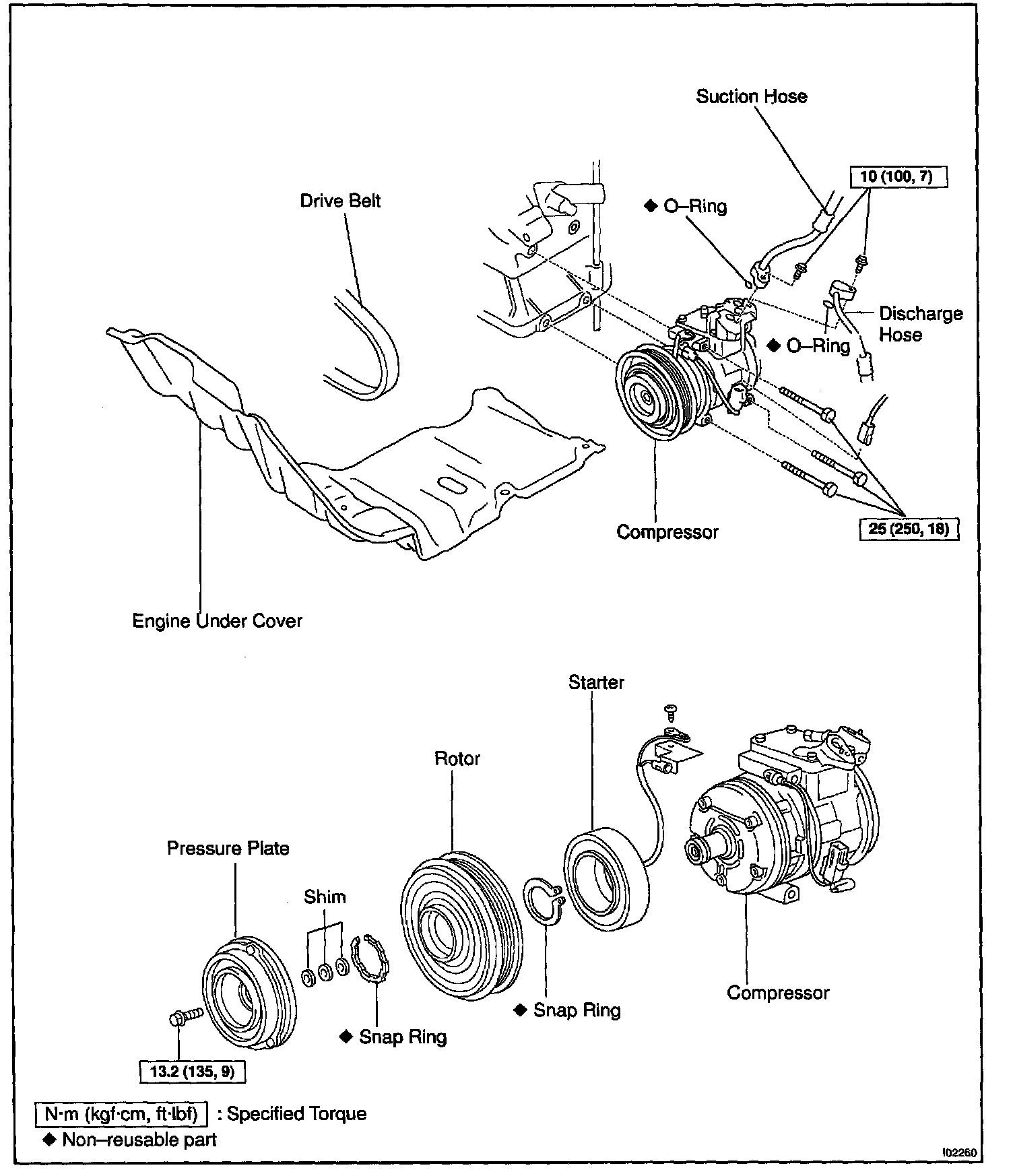 Suction Hose

10 (100, 7)

Drive Belt

◆ O–Ring

Discharge Hose

◆ O–Ring

Compressor

25 (250, 18)

Engine Under Cover

Starter

Rotor

Pressure Plate

Shim

◆ Snap Ring

◆ Snap Ring

Compressor

13.2 (135, 9)

N·m (kgf·cm, ft·lbf) : Specified Torque
◆ Non–reusable part

I02260