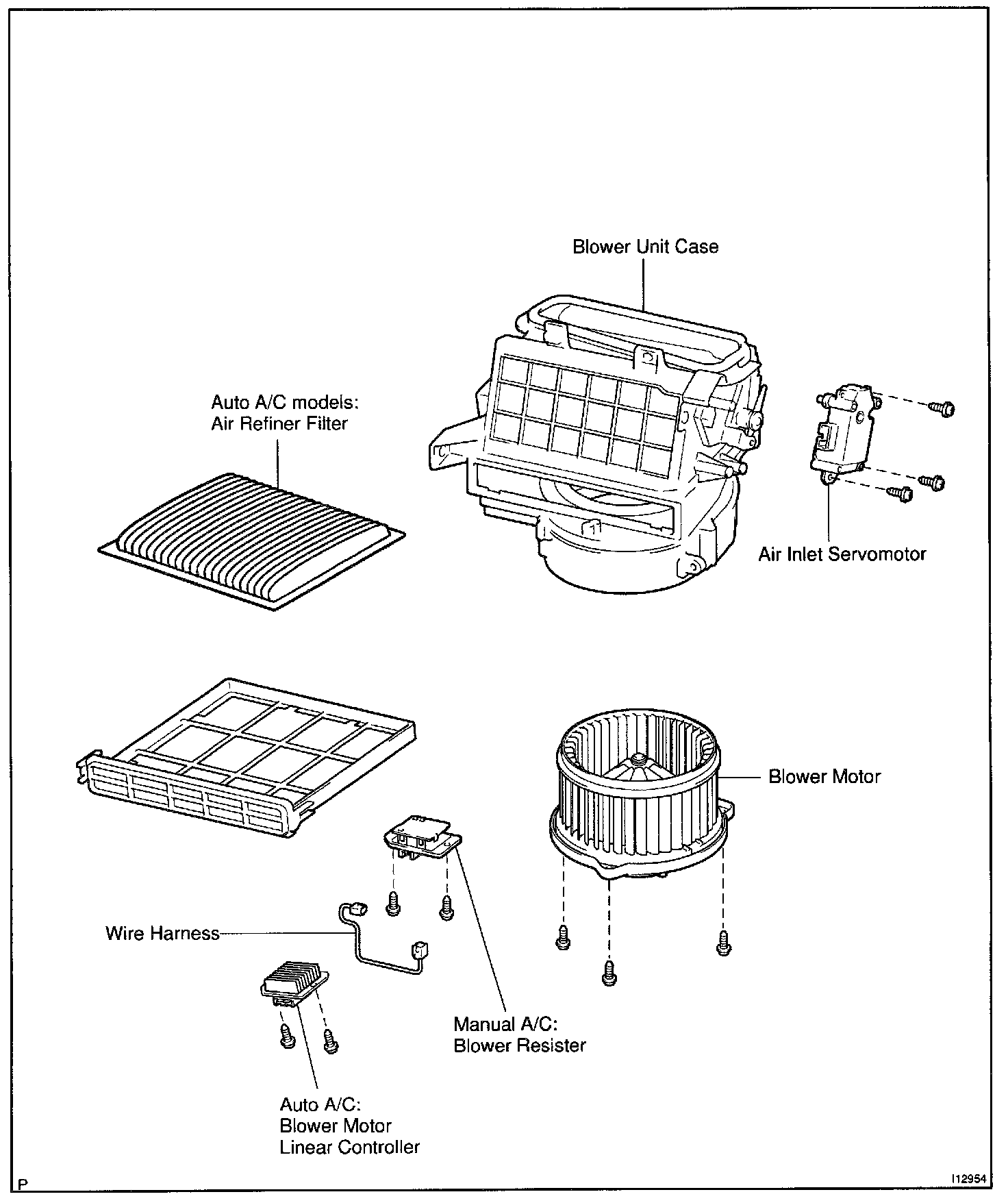 Blower Unit Case

Auto A/C models:
Air Refiner Filter

Air Inlet Servomotor

Blower Motor

Wire Harness

Manual A/C:
Blower Resister

Auto A/C:
Blower Motor
Linear Controller

P

I12954