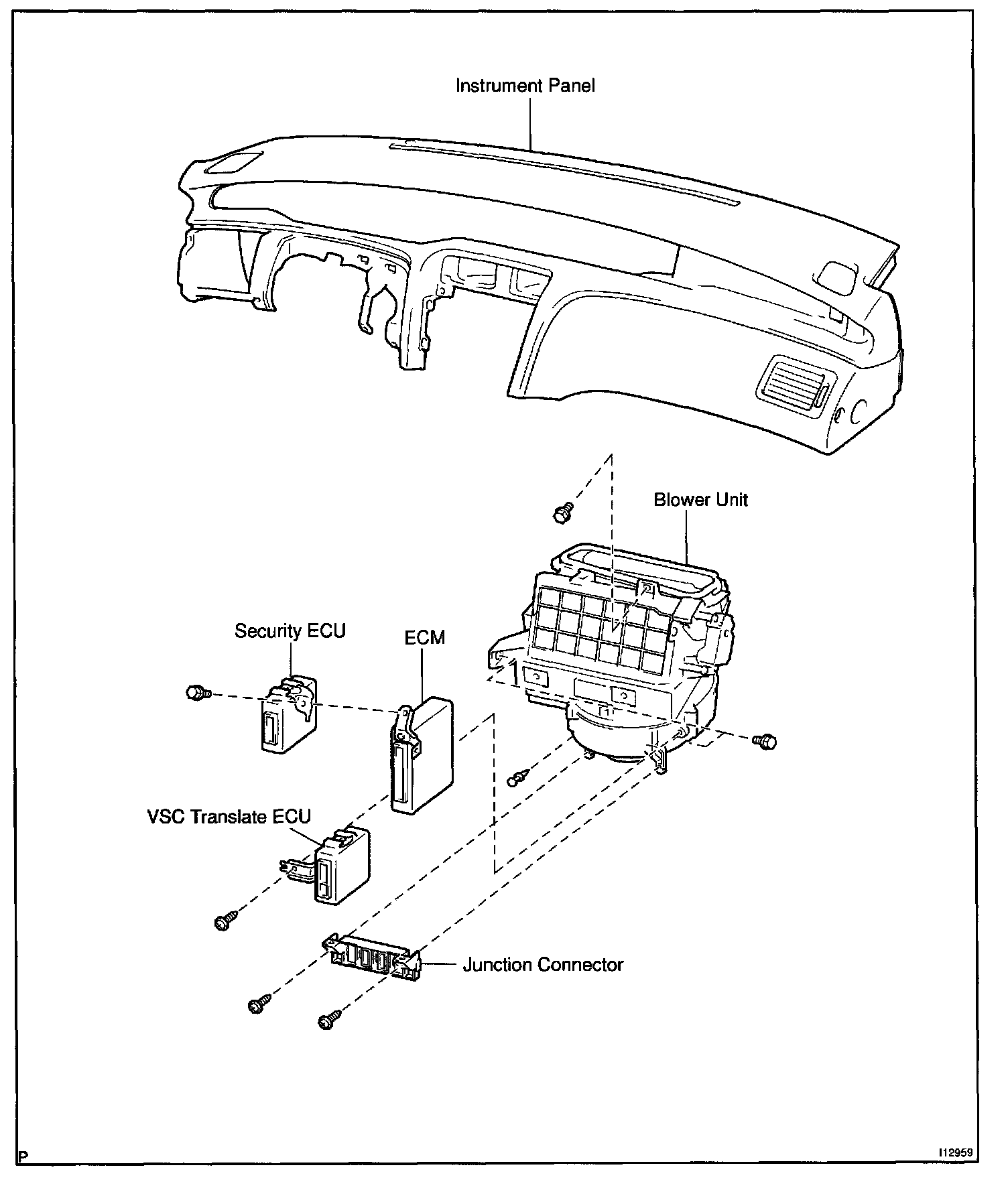 Instrument Panel

Blower Unit

Security ECU

ECM

VSC Translate ECU

Junction Connector

P

I12959