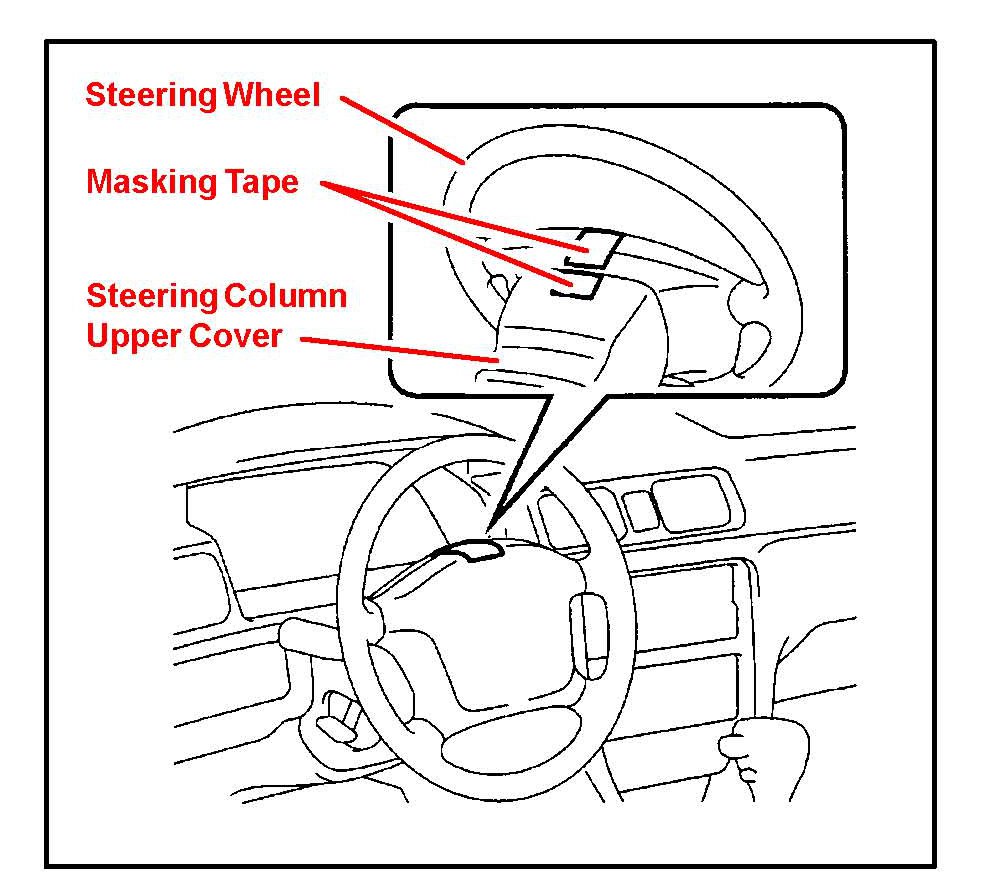 Steering Wheel

Masking Tape

Steering Column
Upper Cover