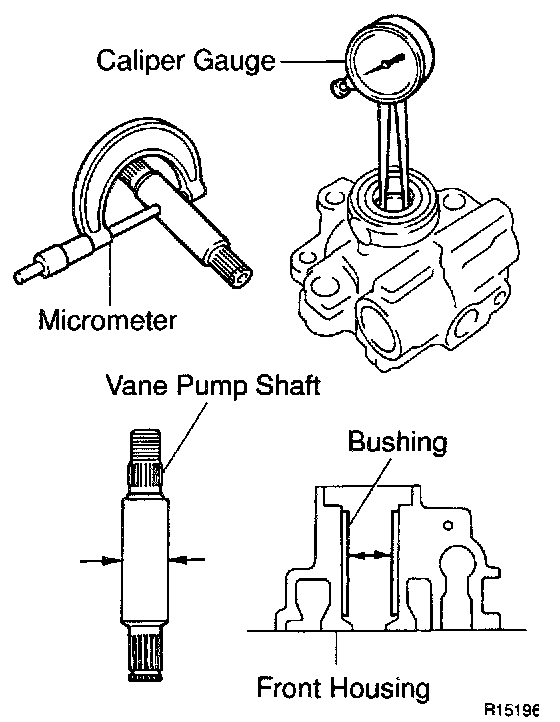 Caliper Gauge

Micrometer

Vane Pump Shaft

Bushing

Front Housing

R15196