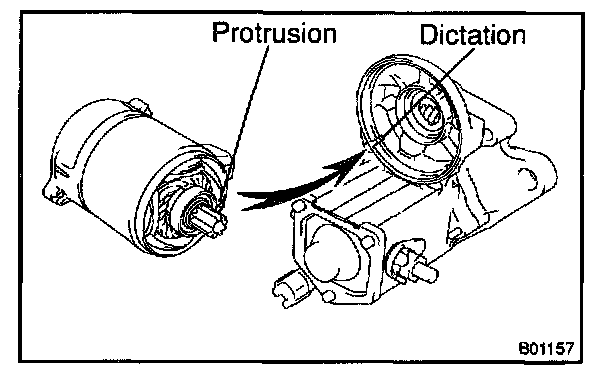 Protrusion
Dictation
B01157