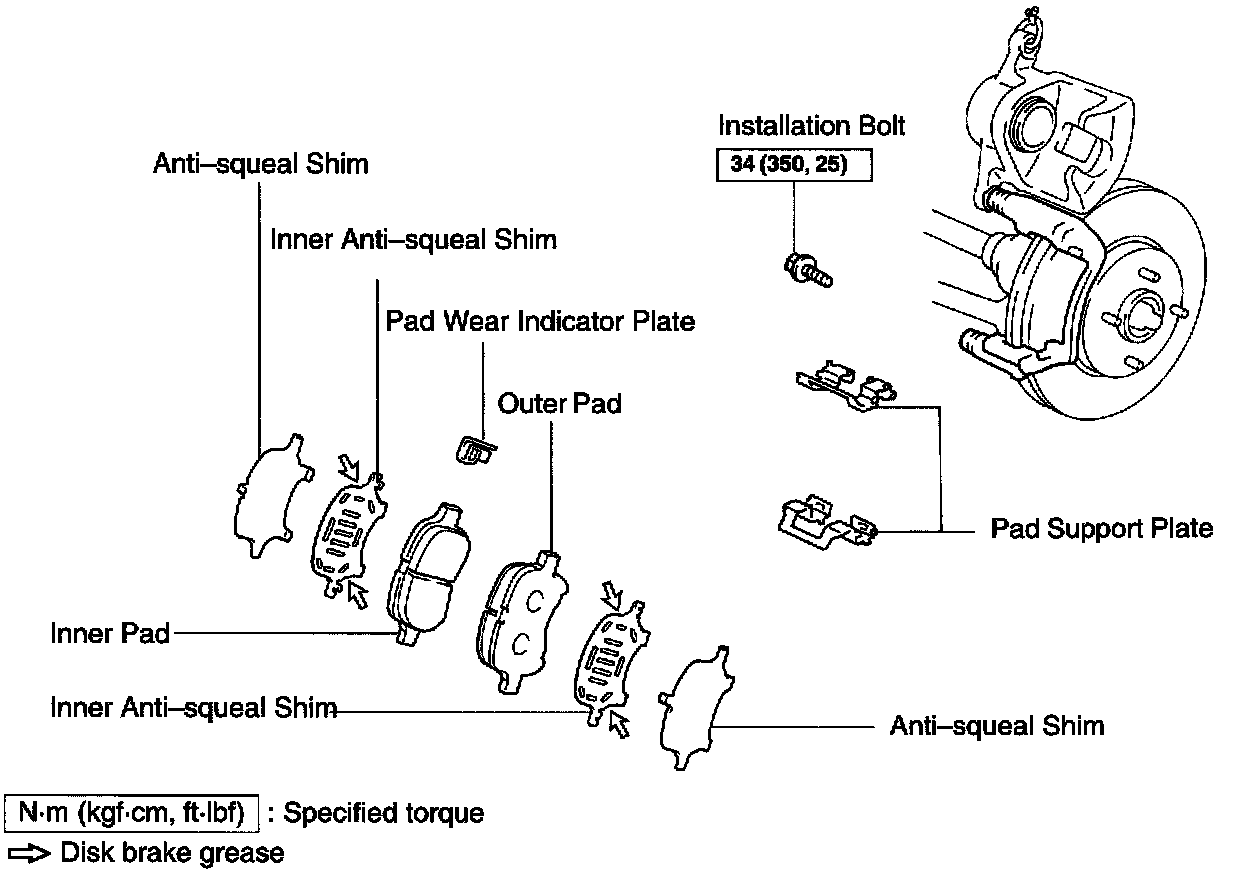 Installation Bolt
34 (350, 25)

Anti–squeal Shim

Inner Anti–squeal Shim

Pad Wear Indicator Plate

Outer Pad

Pad Support Plate

Inner Pad

Inner Anti–squeal Shim

Anti–squeal Shim

N·m (kgf·cm, ft·lbf) : Specified torque
⇨ Disk brake grease