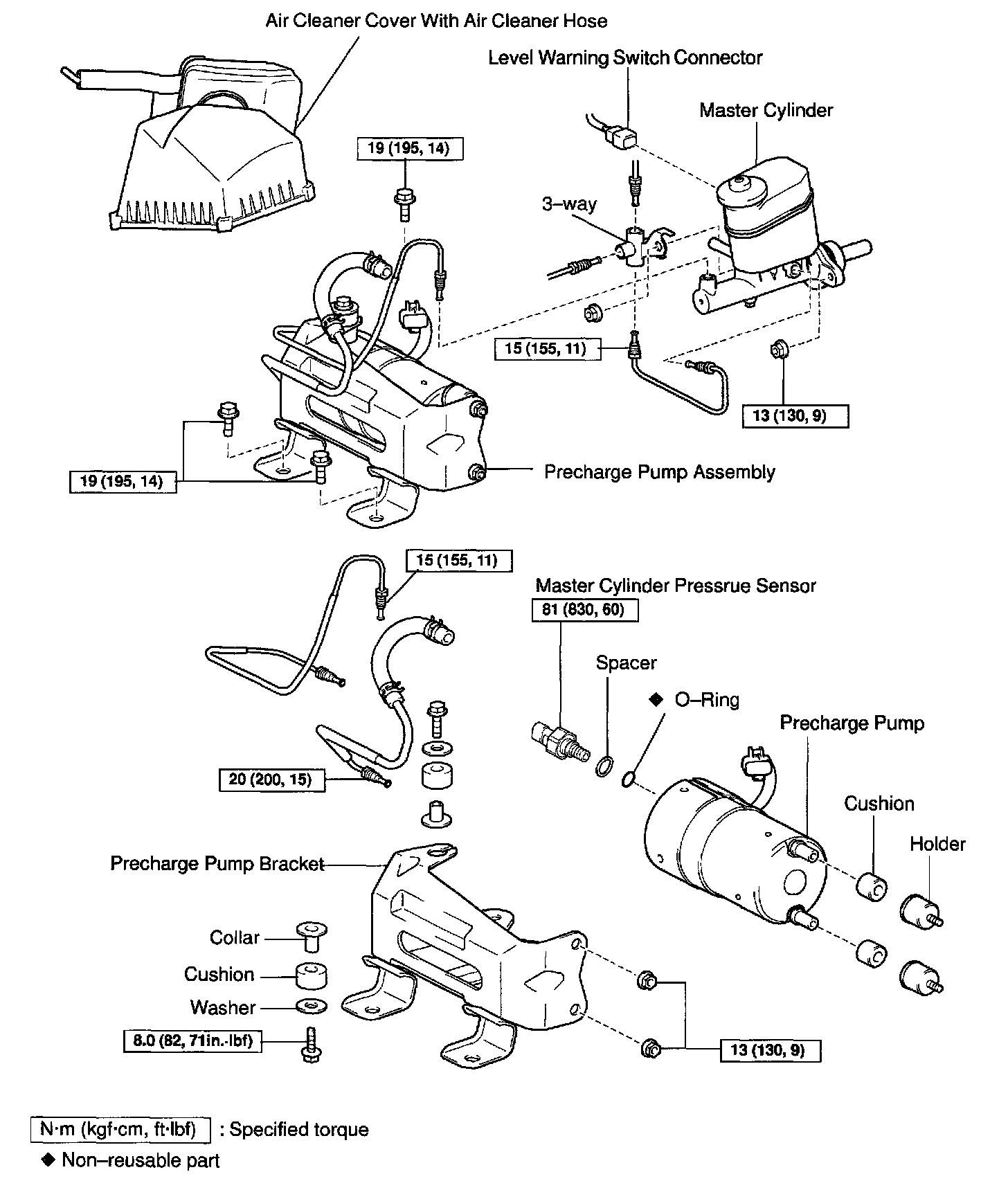 Air Cleaner Cover With Air Cleaner Hose

Level Warning Switch Connector

Master Cylinder

19 (195, 14)

3–way

15 (155, 11)

13 (130, 9)

19 (195, 14)

Precharge Pump Assembly

15 (155, 11)

Master Cylinder Pressrue Sensor

81 (830, 60)

Spacer

◆ O–Ring

Precharge Pump

20 (200, 15)

Cushion

Holder

Precharge Pump Bracket

Collar

Cushion

Washer

8.0 (82, 71in.·lbf)

13 (130, 9)

N·m (kgf·cm, ft·lbf) : Specified torque

◆ Non–reusable part