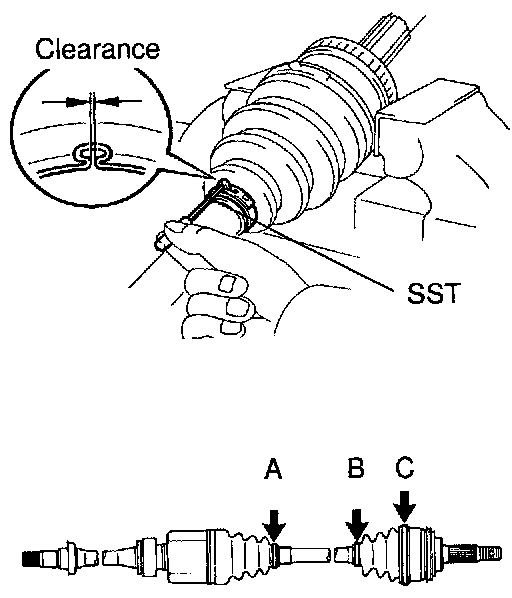 Clearance

SST

A

B

C