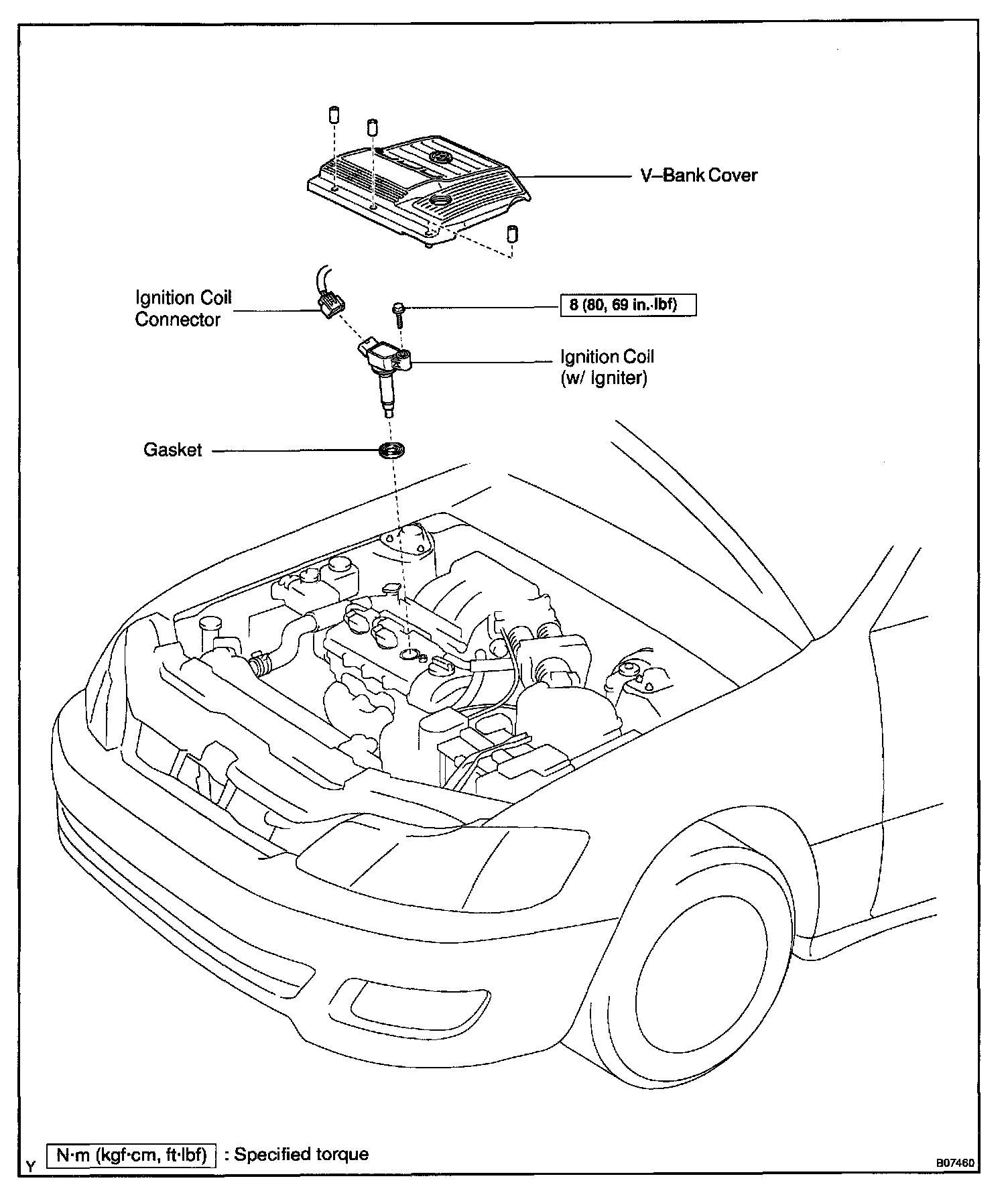 V–Bank Cover

Ignition Coil Connector

8 (80, 69 in.·lbf)

Ignition Coil (w/ Igniter)

Gasket

Y

N·m (kgf·cm, ft·lbf) : Specified torque

B07460