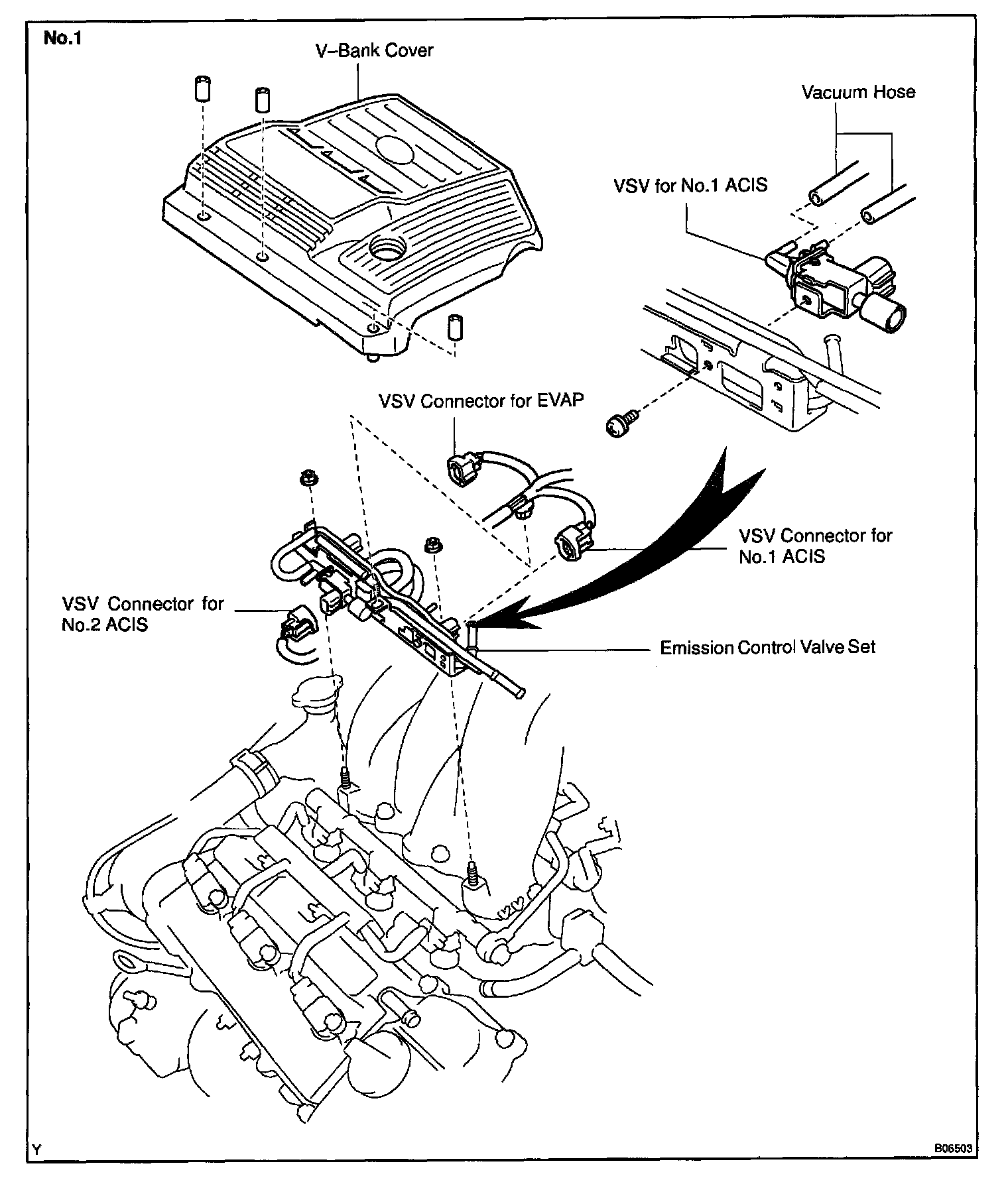 No.1

V–Bank Cover

Vacuum Hose

VSV for No.1 ACIS

VSV Connector for EVAP

VSV Connector for No.1 ACIS

VSV Connector for No.2 ACIS

Emission Control Valve Set

Y

B06503