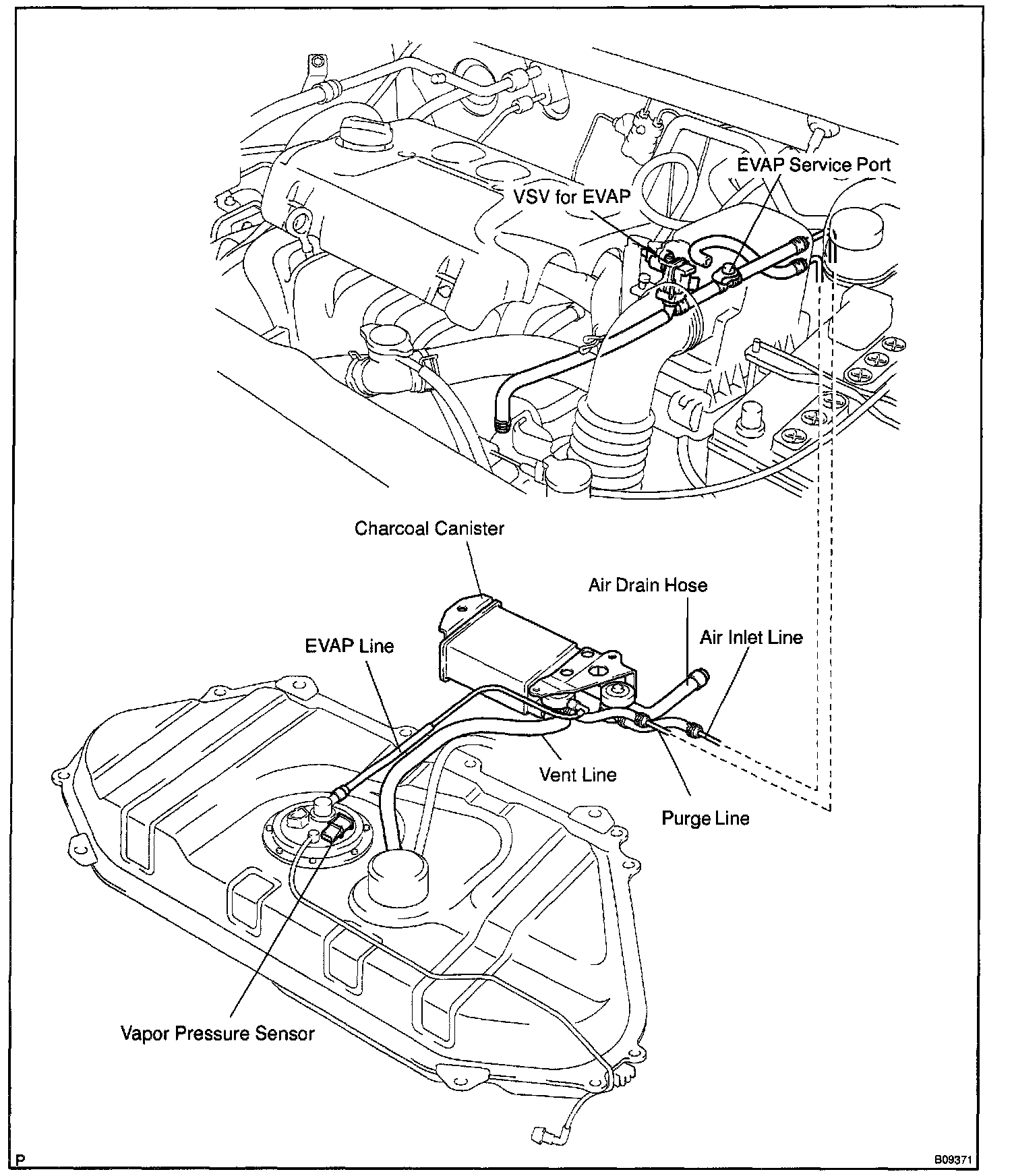 EVAP Service Port
VSV for EVAP
Charcoal Canister
Air Drain Hose
Air Inlet Line
EVAP Line
Vent Line
Purge Line
Vapor Pressure Sensor
P
B09371