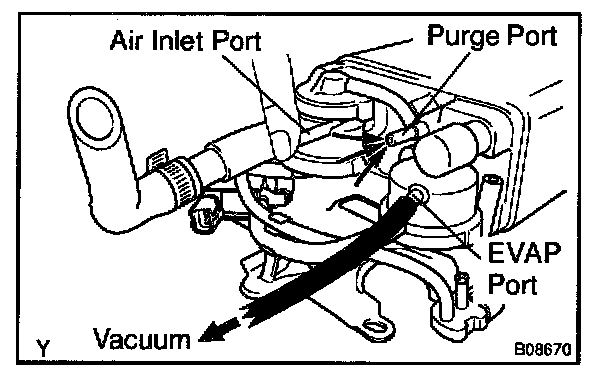 Air Inlet Port
Purge Port
EVAP Port
Vacuum
Y
B08670