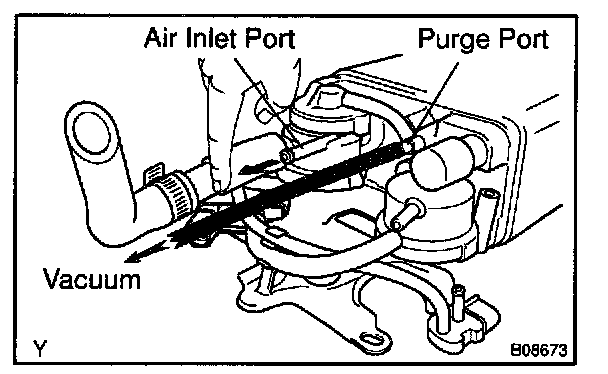 Air Inlet Port
Purge Port
Vacuum
Y
B08673