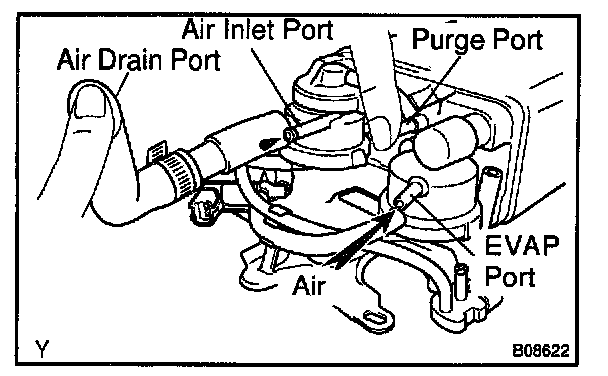 Air Inlet Port
Purge Port
Air Drain Port
EVAP Port
Air
Y
B08622