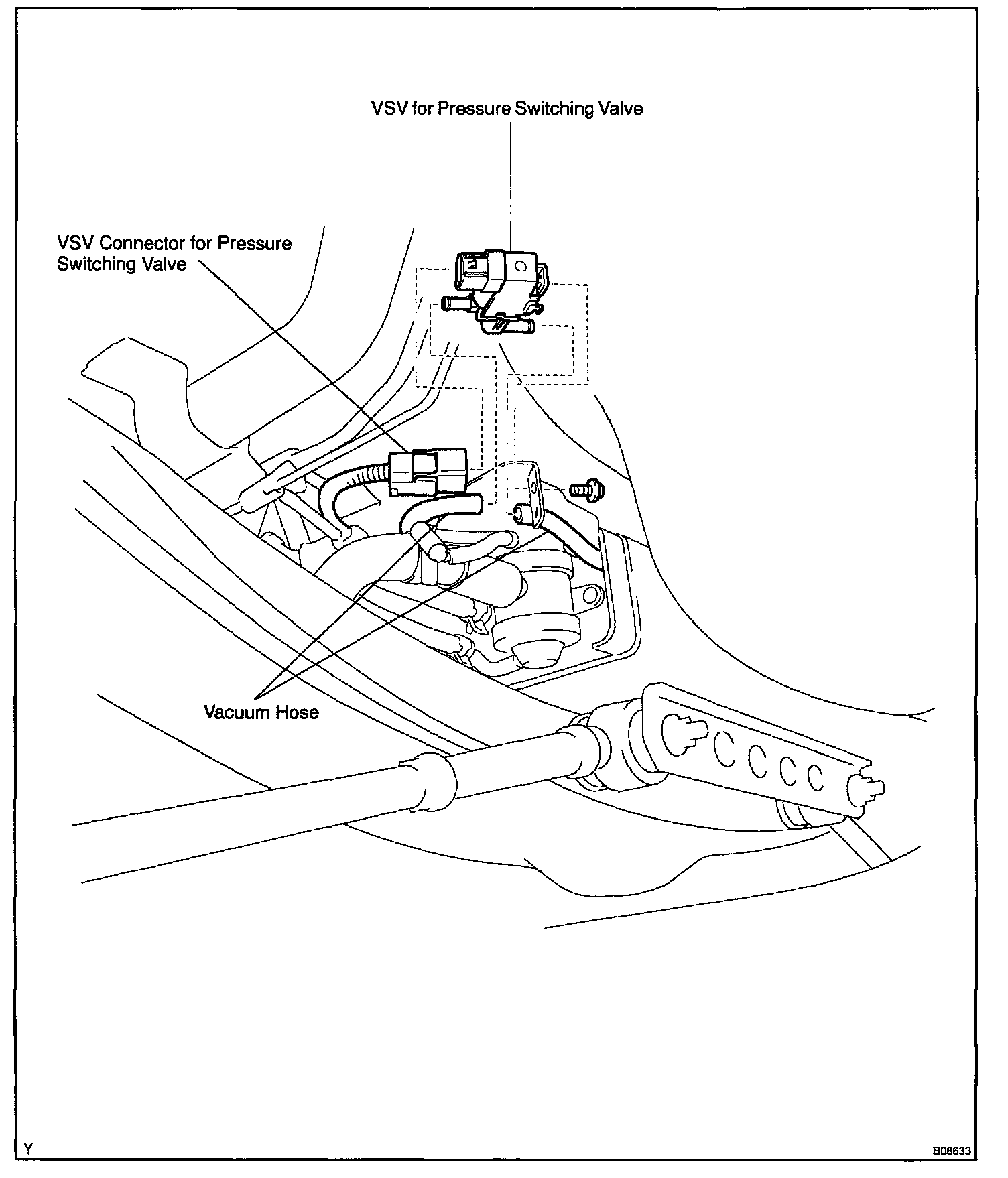 VSV for Pressure Switching Valve

VSV Connector for Pressure Switching Valve

Vacuum Hose

Y

B08633