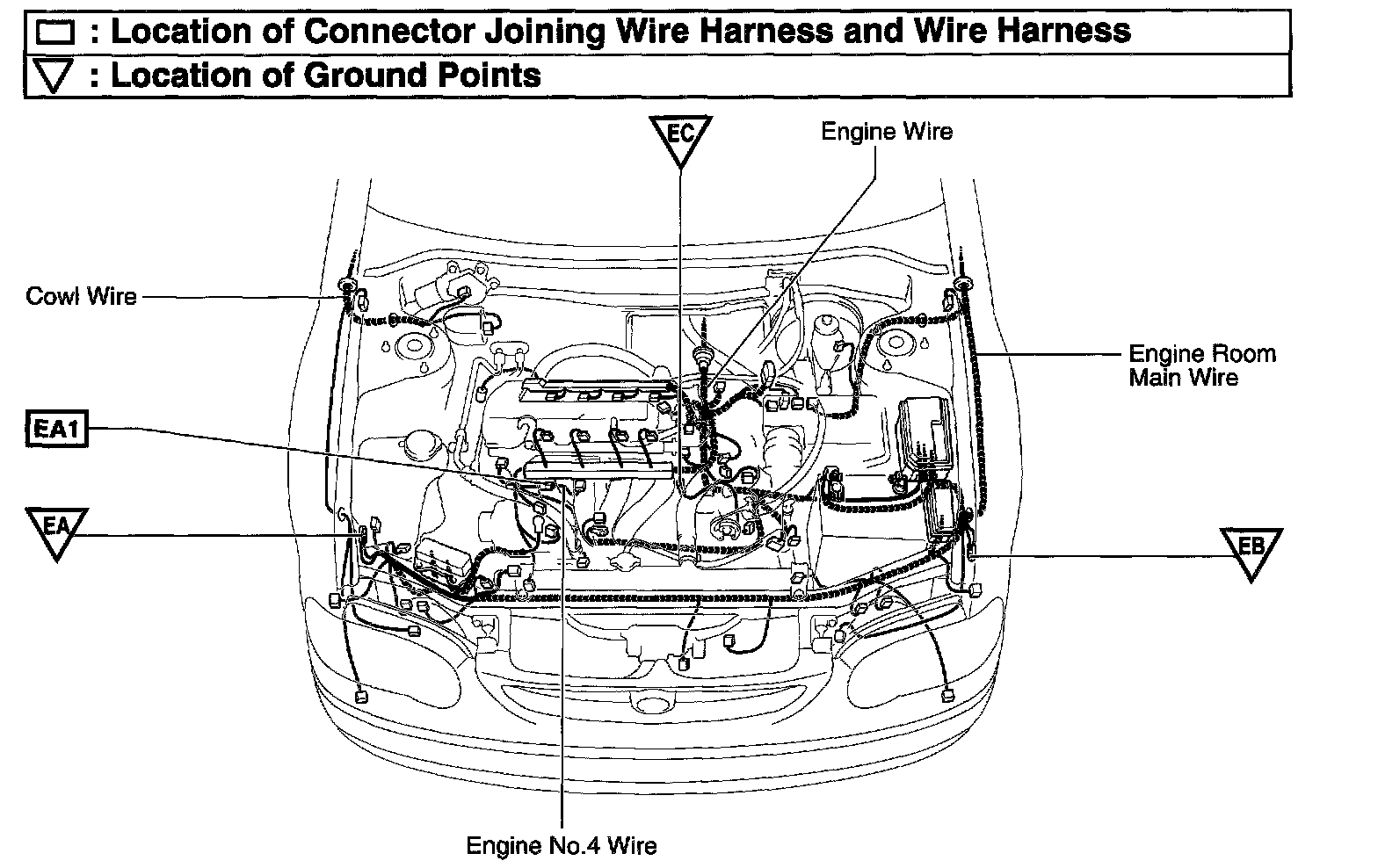 : Location of Connector Joining Wire Harness and Wire Harness
: Location of Ground Points

EC

Engine Wire

Cowl Wire

Engine Room Main Wire

EA1

EA

EB

Engine No.4 Wire