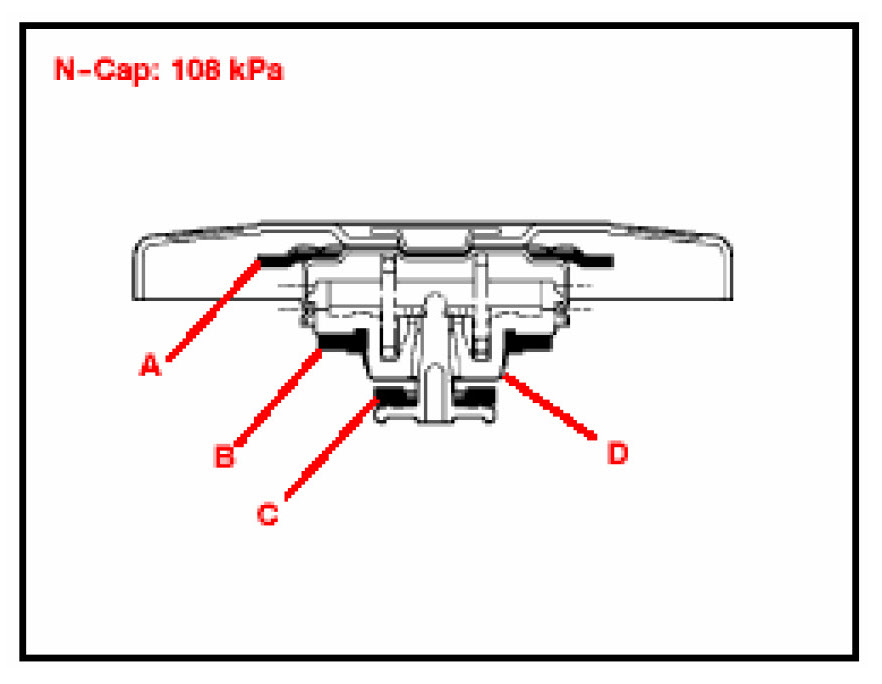 N-Cap: 108 kPa

A

B

C

D