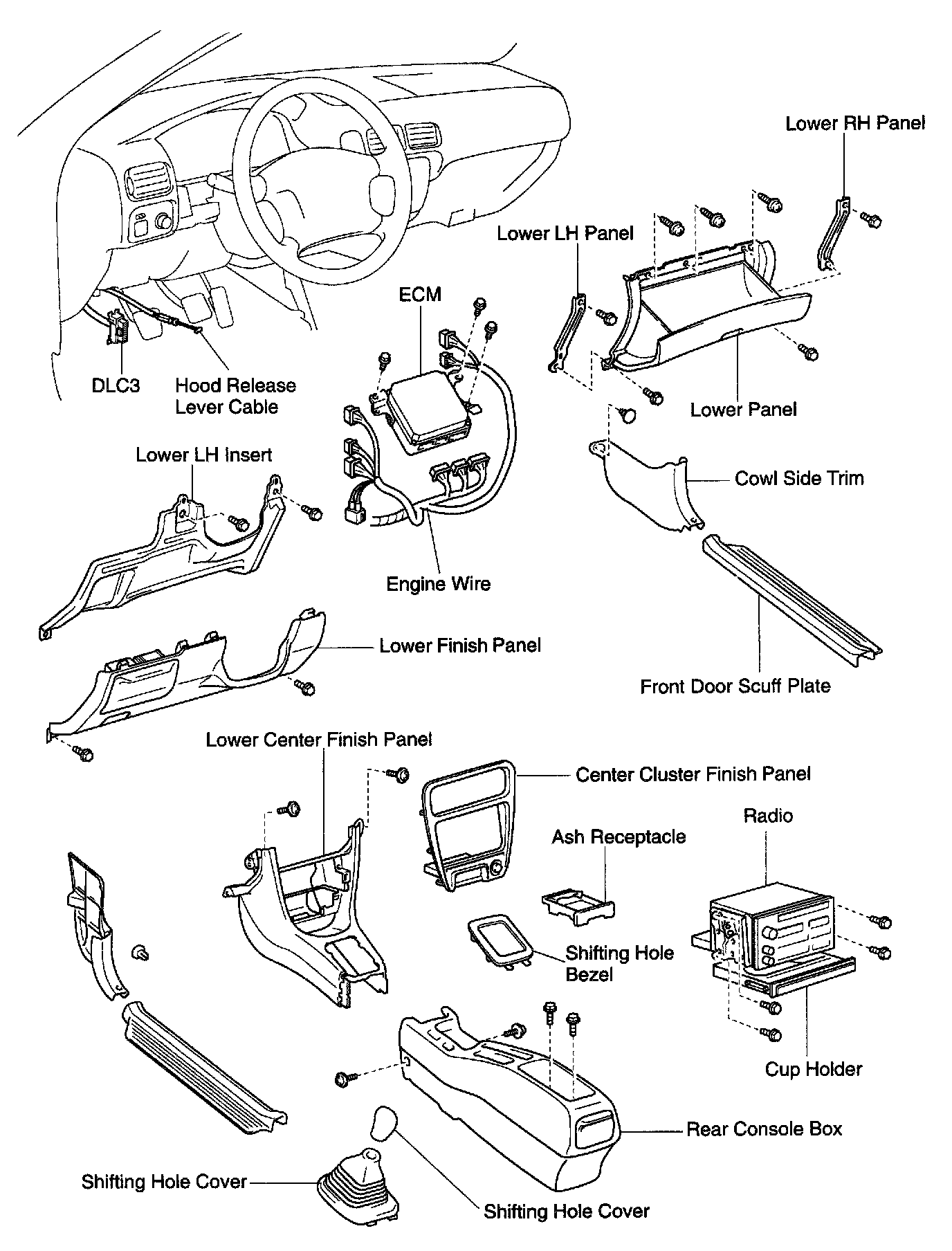 Lower RH Panel

Lower LH Panel

ECM

DLC3

Hood Release Lever Cable

Lower Panel

Lower LH Insert

Cowl Side Trim

Engine Wire

Lower Finish Panel

Front Door Scuff Plate

Lower Center Finish Panel

Center Cluster Finish Panel

Radio

Ash Receptacle

Shifting Hole Bezel

Cup Holder

Rear Console Box

Shifting Hole Cover

Shifting Hole Cover