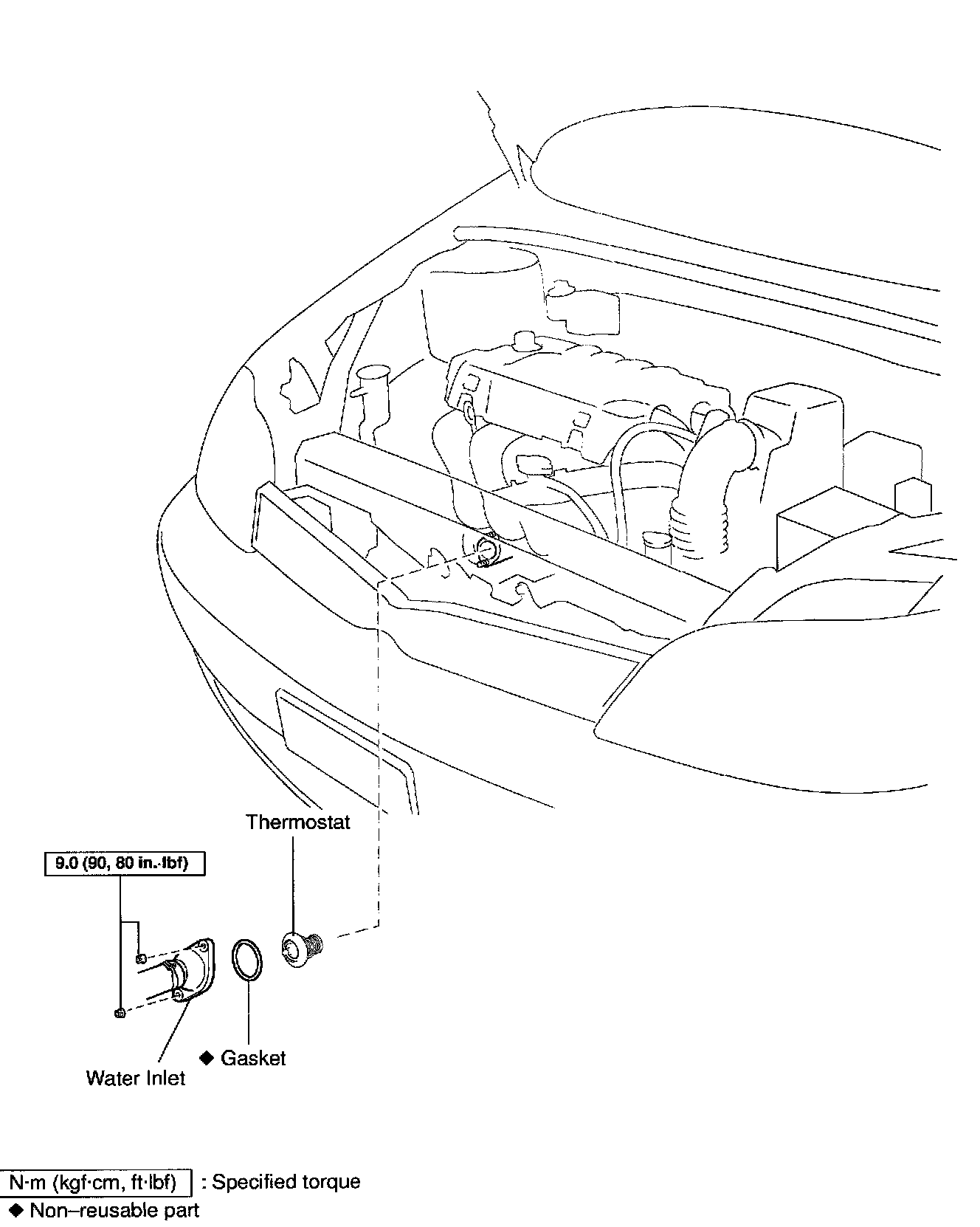 Thermostat

9.0 (90, 80 in.·lbf)

◆ Gasket

Water Inlet

N·m (kgf·cm, ft·lbf) : Specified torque
◆ Non–reusable part