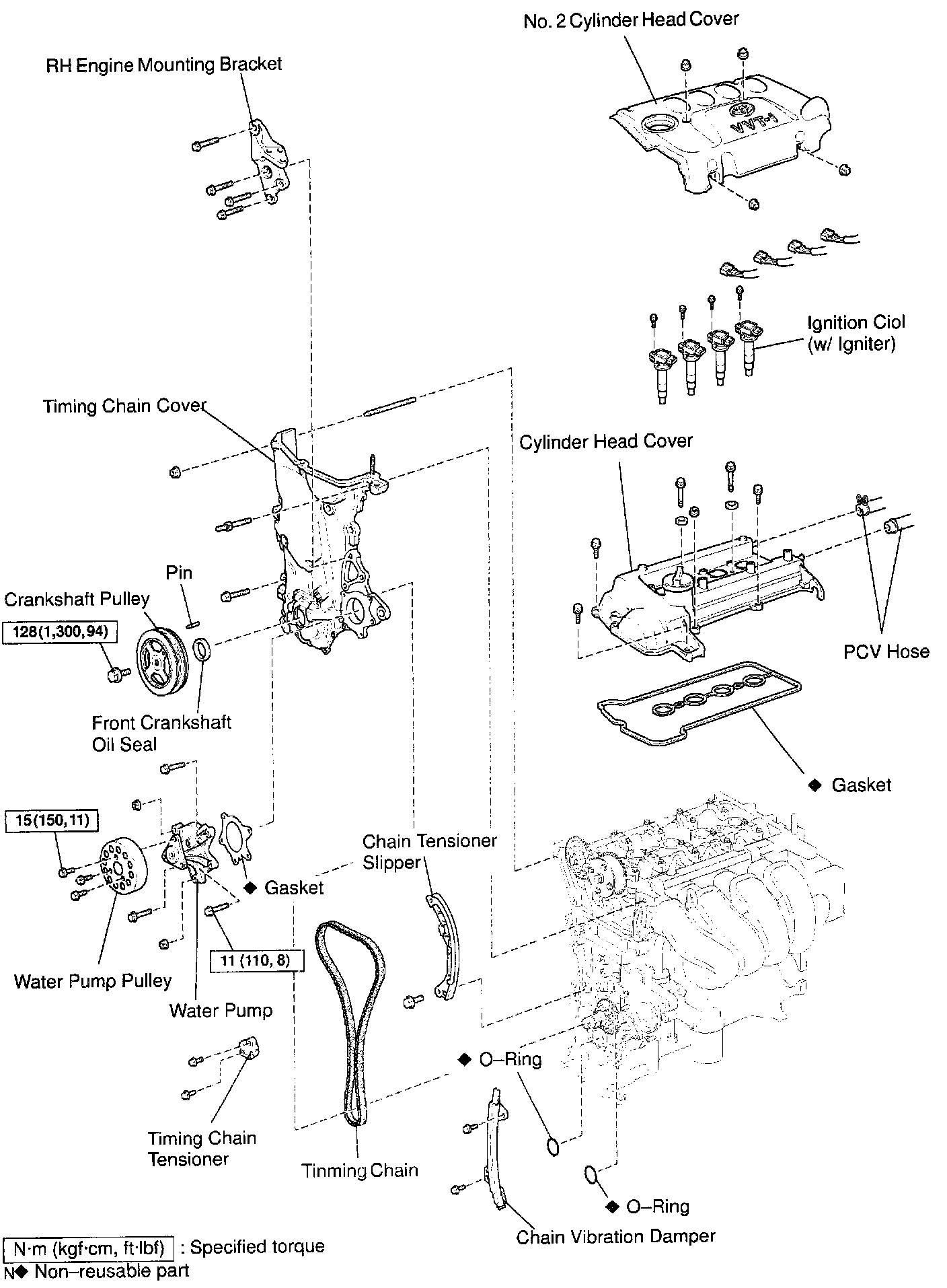 No. 2 Cylinder Head Cover

RH Engine Mounting Bracket

VVT-i

Ignition Ciol (w/ Igniter)

Timing Chain Cover

Cylinder Head Cover

Pin

Crankshaft Pulley

128(1,300,94)

PCV Hose

Front Crankshaft Oil Seal

◆ Gasket

15(150,11)

Chain Tensioner Slipper

◆ Gasket

11 (110, 8)

Water Pump Pulley

Water Pump

◆ O–Ring

Timing Chain Tensioner

Tinming Chain

◆ O–Ring

Chain Vibration Damper

N·m (kgf·cm, ft·lbf) : Specified torque

N◆ Non–reusable part