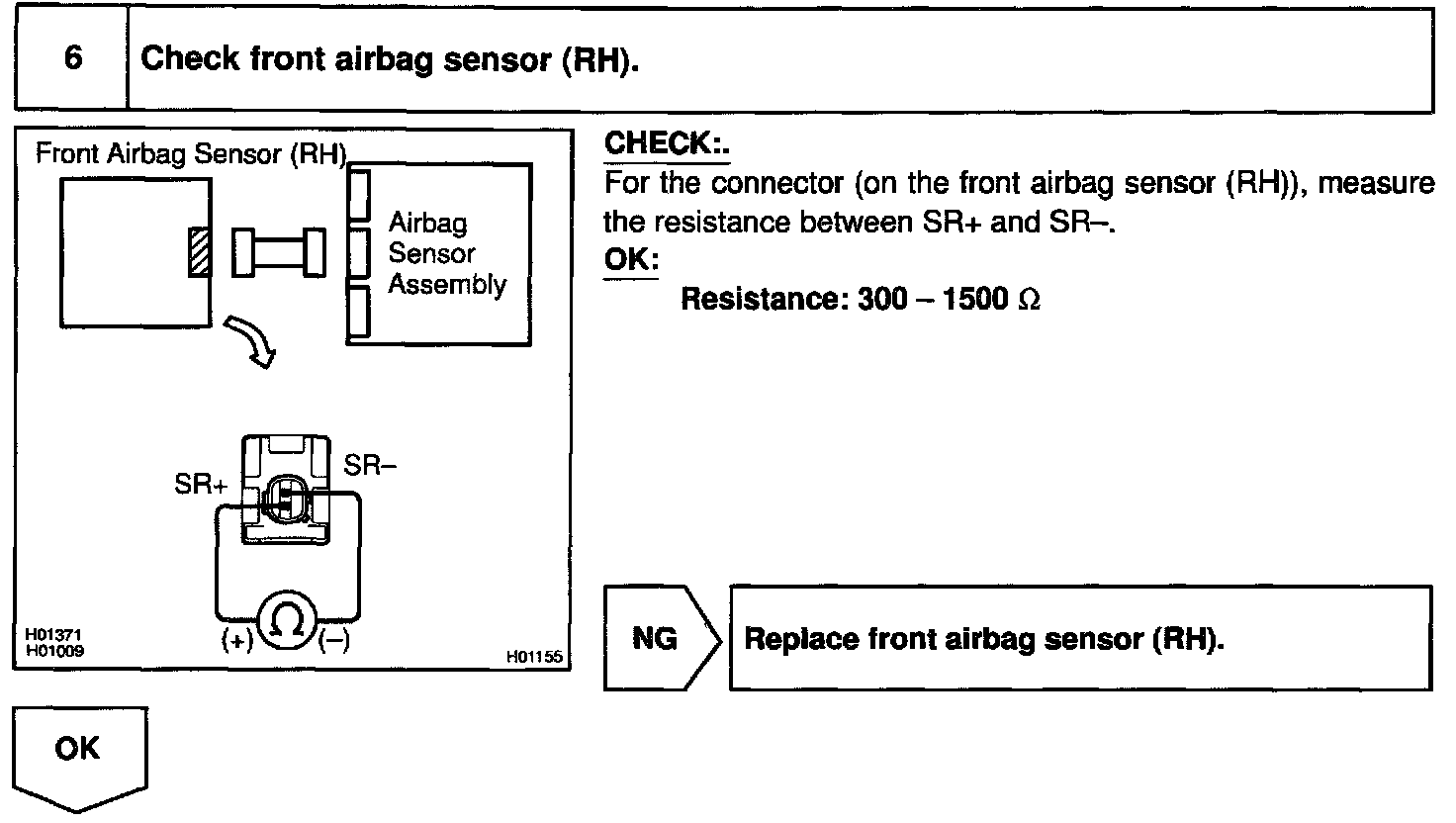 6 Check front airbag sensor (RH).

Front Airbag Sensor (RH)

Airbag Sensor Assembly

SR+

SR−

(+) Ω (−)

H01371
H01009

H01155

CHECK:.
For the connector (on the front airbag sensor (RH)), measure the resistance between SR+ and SR−.
OK:
Resistance: 300 – 1500 Ω

NG

Replace front airbag sensor (RH).

OK