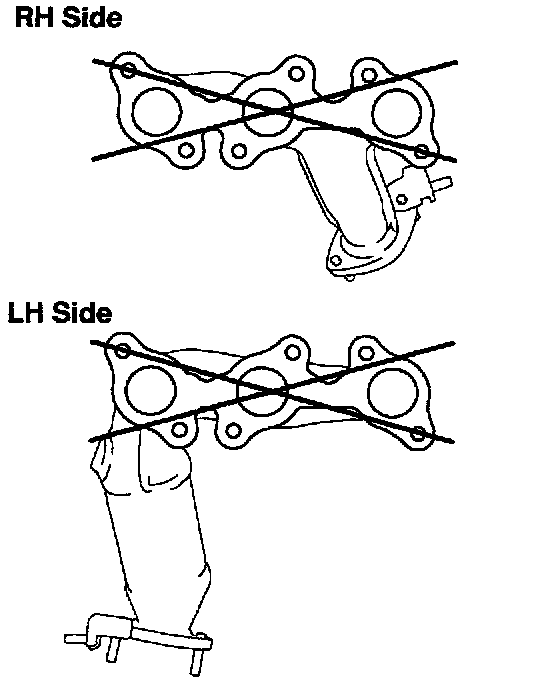 RH Side

LH Side