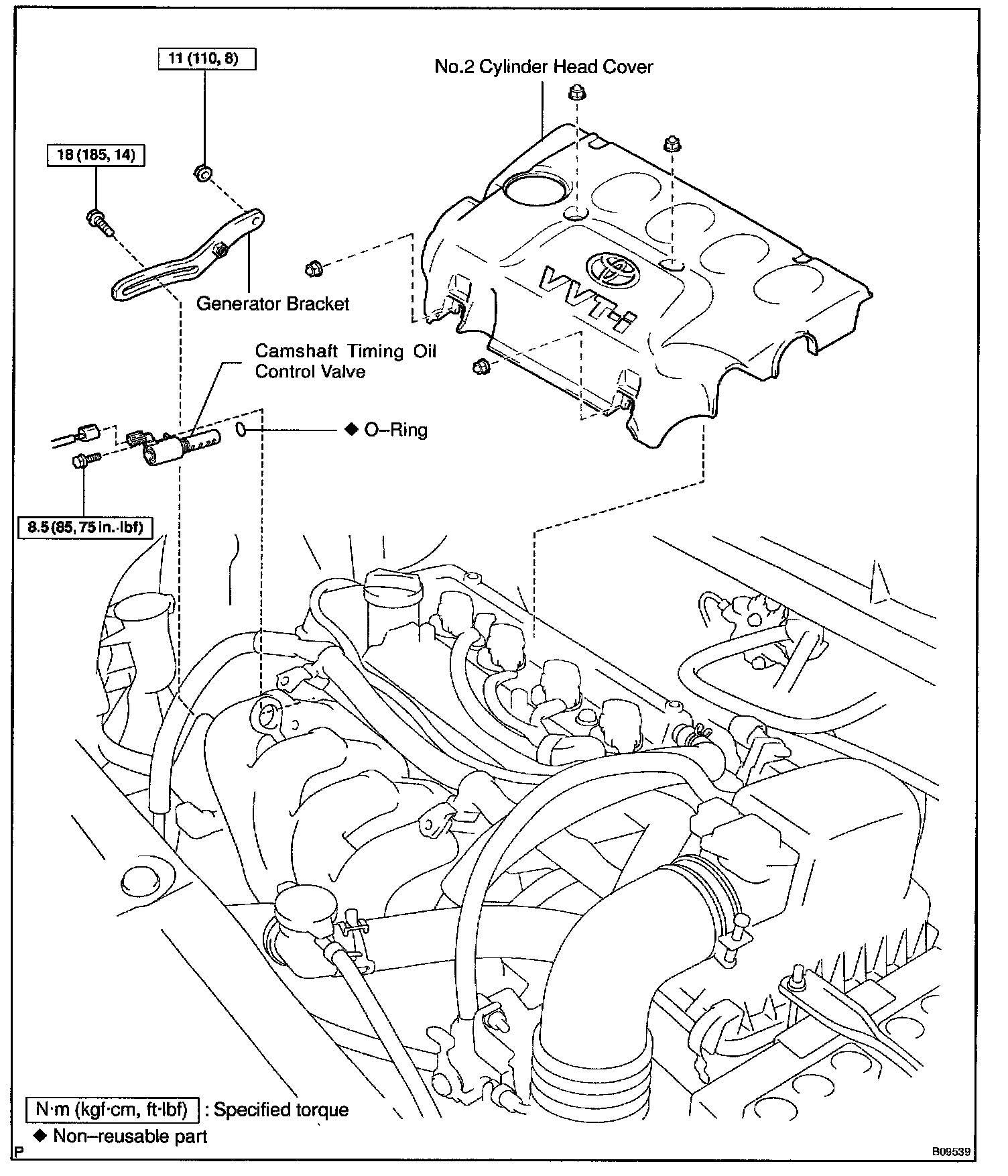 11 (110, 8)

No.2 Cylinder Head Cover

18 (185, 14)

VVT-i

Generator Bracket

Camshaft Timing Oil Control Valve

◆ O–Ring

8.5 (85, 75 in.·lbf)

N·m (kgf·cm, ft·lbf) : Specified torque
◆ Non–reusable part

P

B09539