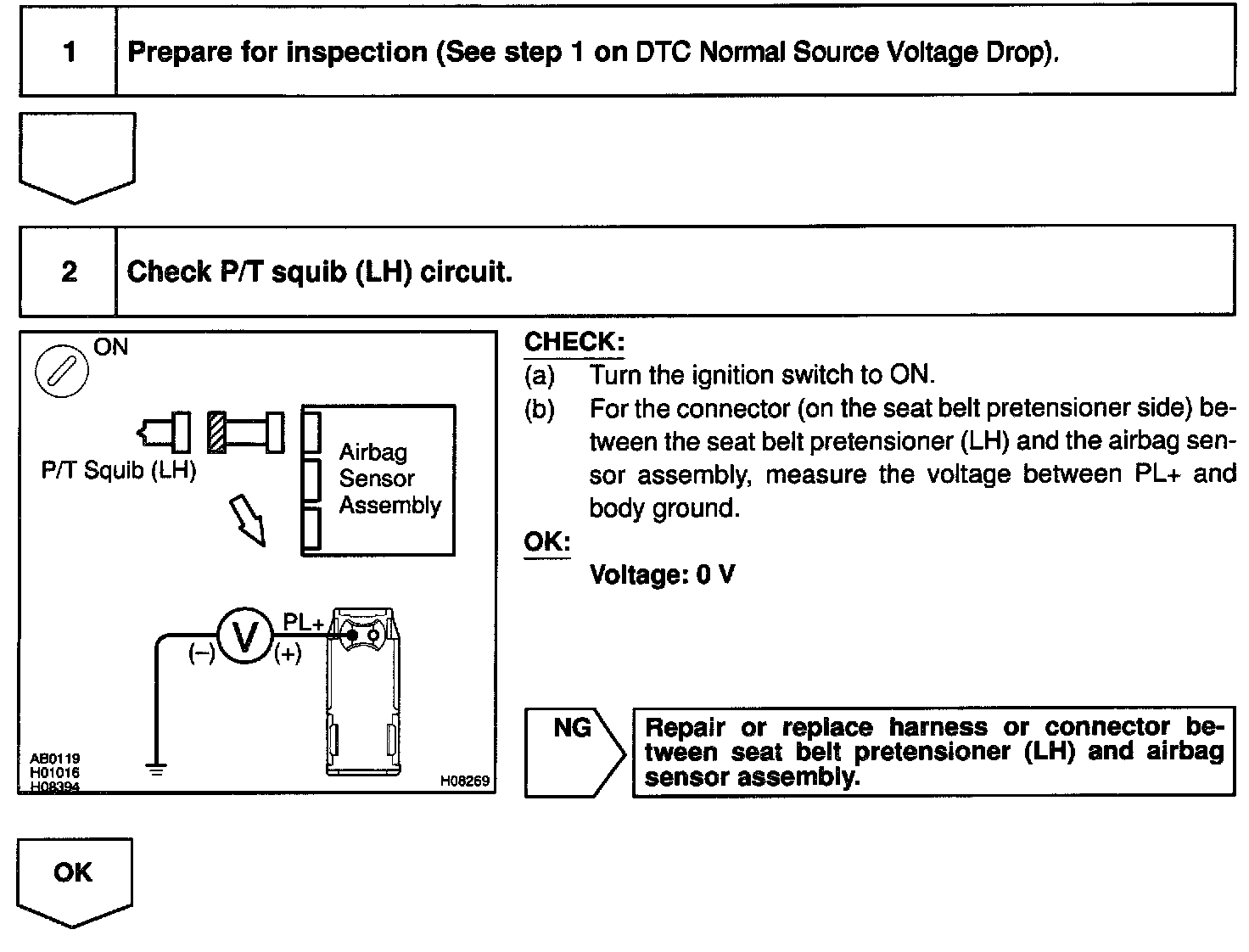 1 Prepare for inspection (See step 1 on DTC Normal Source Voltage Drop).

2 Check P/T squib (LH) circuit.

ON

P/T Squib (LH)

Airbag Sensor Assembly

PL+

(–) V (+)

AB0119
H01016
H08394

H08269

CHECK:

(a) Turn the ignition switch to ON.

(b) For the connector (on the seat belt pretensioner side) between the seat belt pretensioner (LH) and the airbag sensor assembly, measure the voltage between PL+ and body ground.

OK:

Voltage: 0 V

NG

Repair or replace harness or connector between seat belt pretensioner (LH) and airbag sensor assembly.

OK